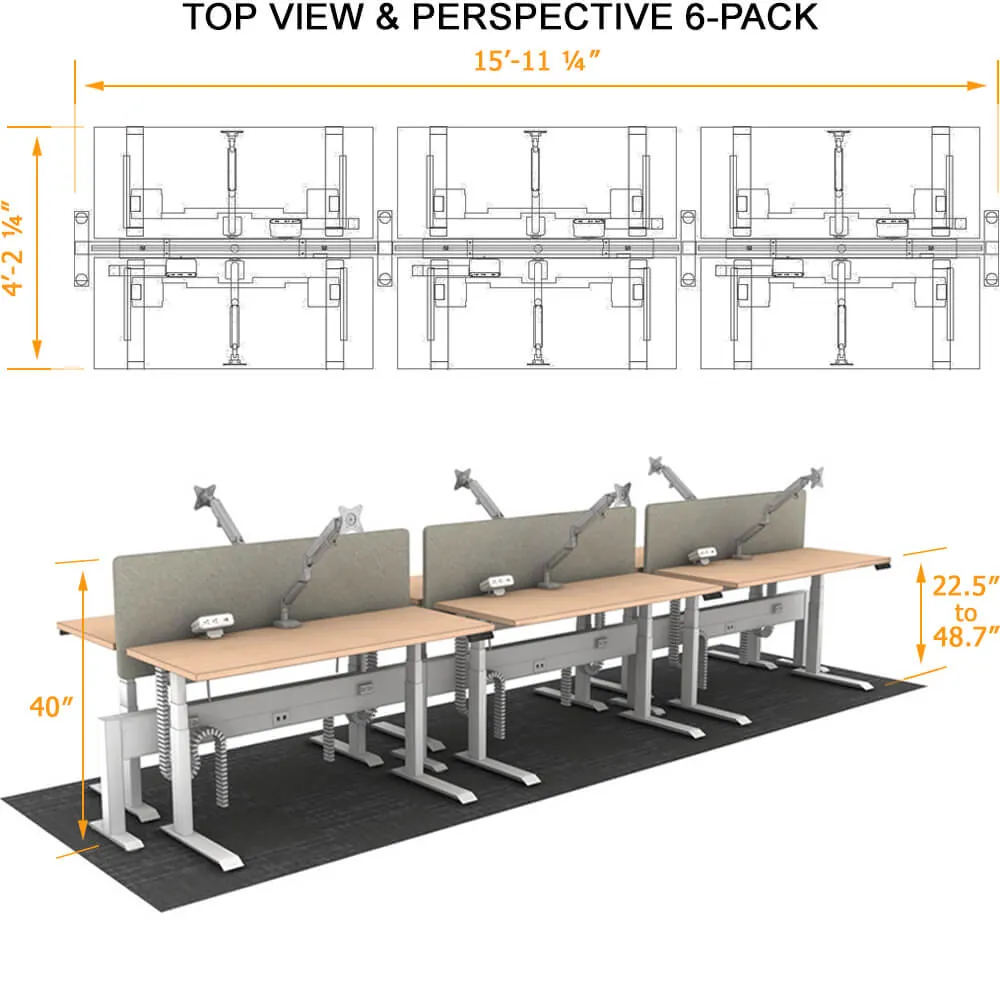 TOP VIEW & PERSPECTIVE 6-PACK

15′-11 ¼″

4′-2 ¼″

40″

22.5″ to 48.7″