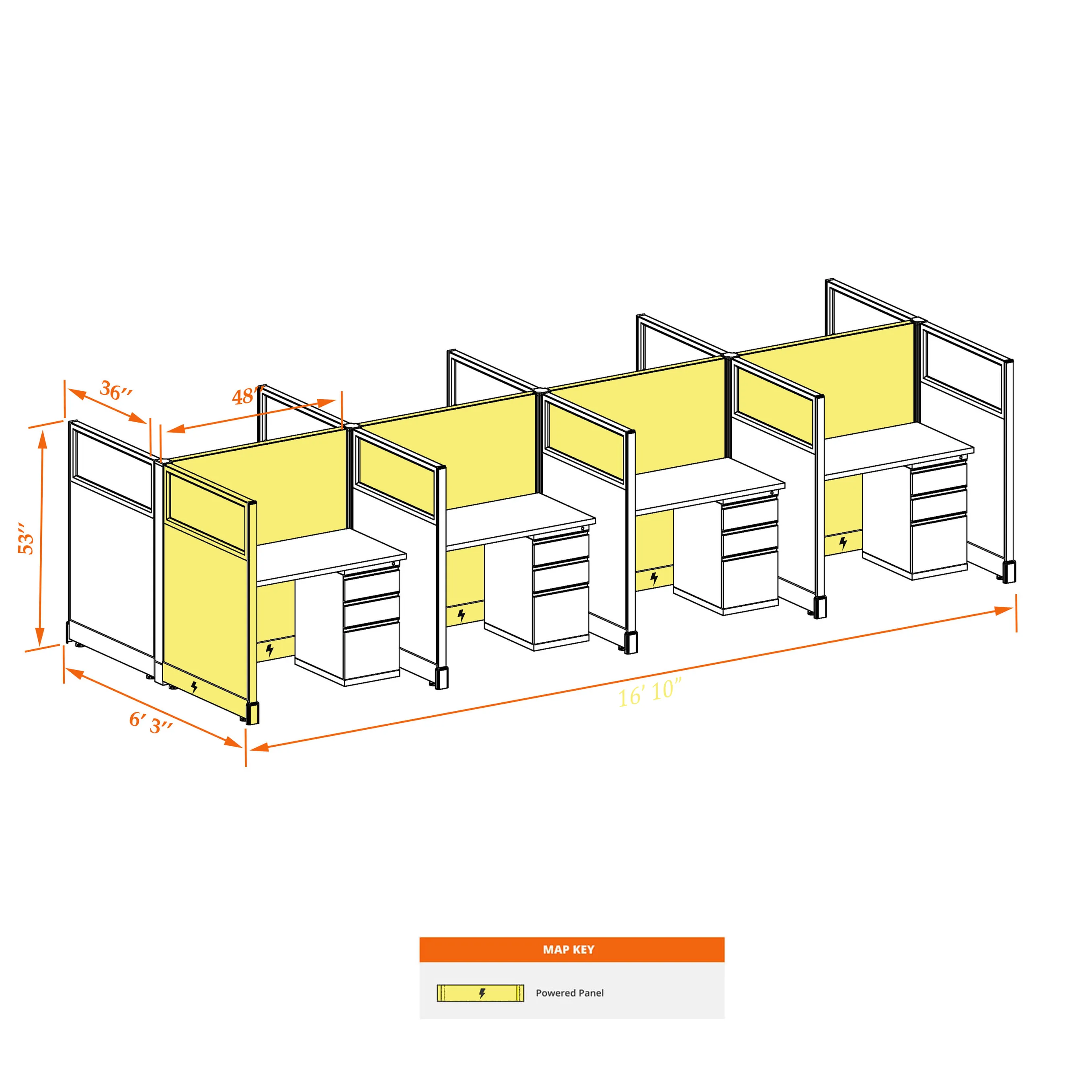 36″

48″

53″

6′ 3″

16′ 10″

MAP KEY

Powered Panel