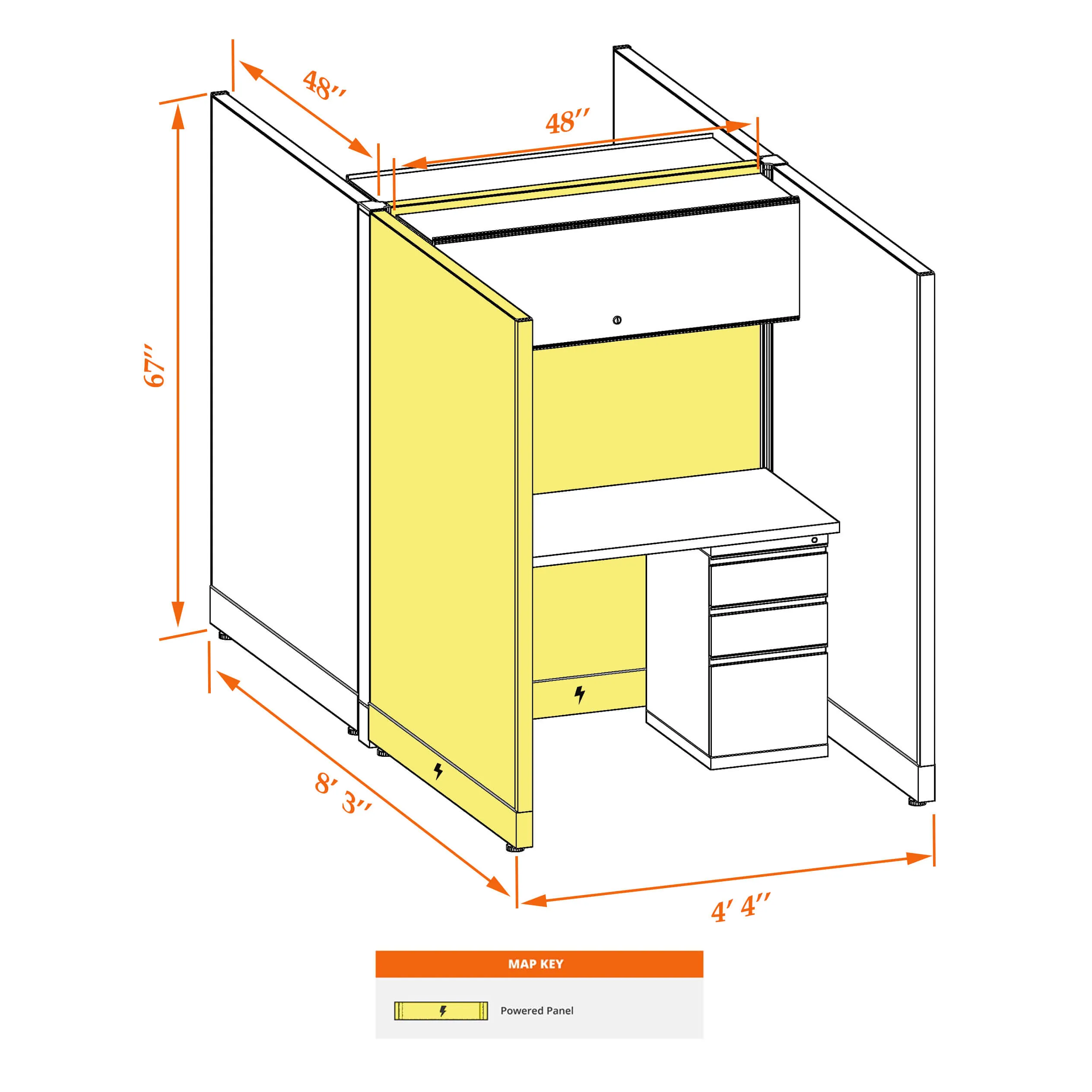 48″

48″

67″

8′ 3″

4′ 4″

MAP KEY

Powered Panel