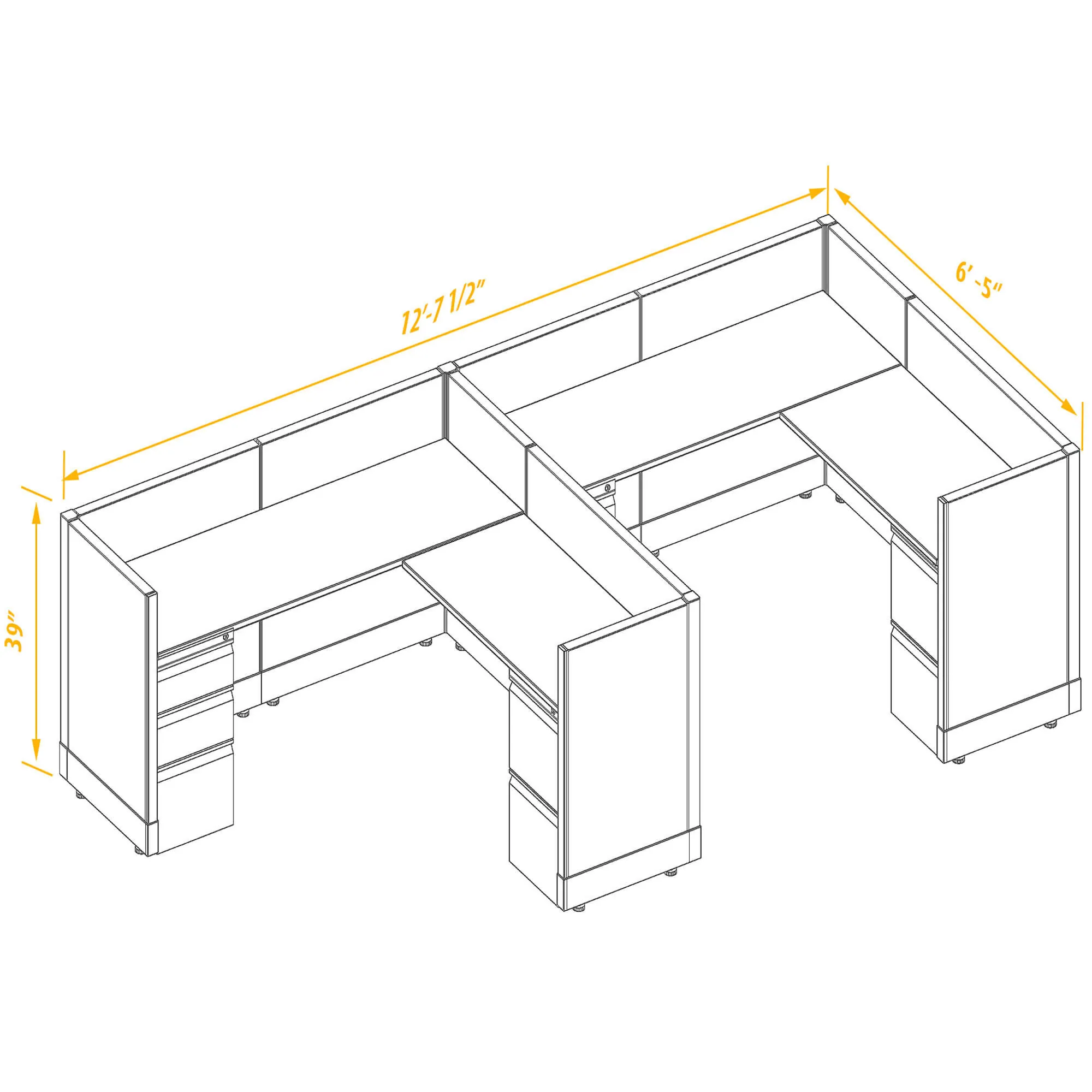 12'-7 1/2"

6' -5"

39"