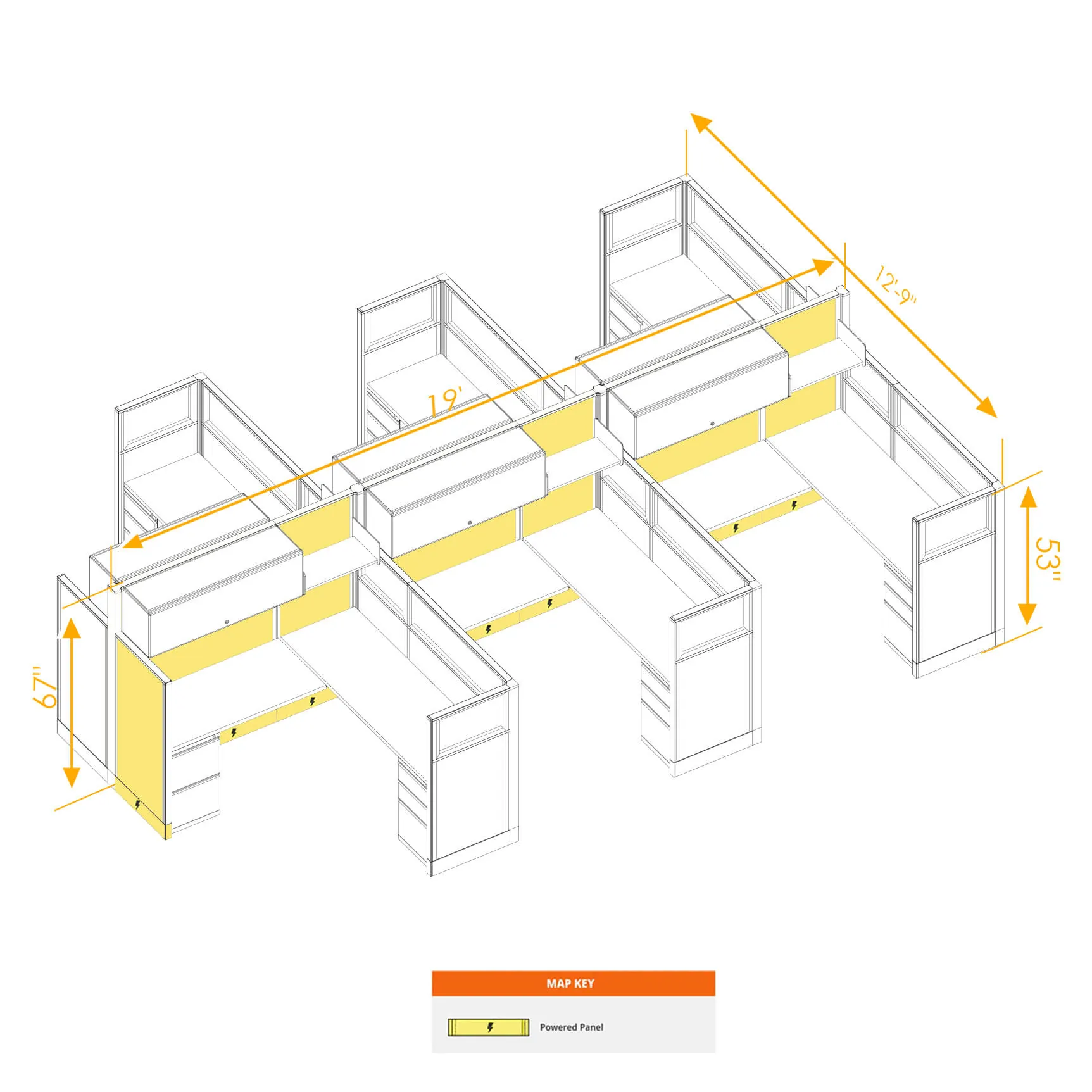 12'-9"
19'
53"
67"
MAP KEY
Powered Panel