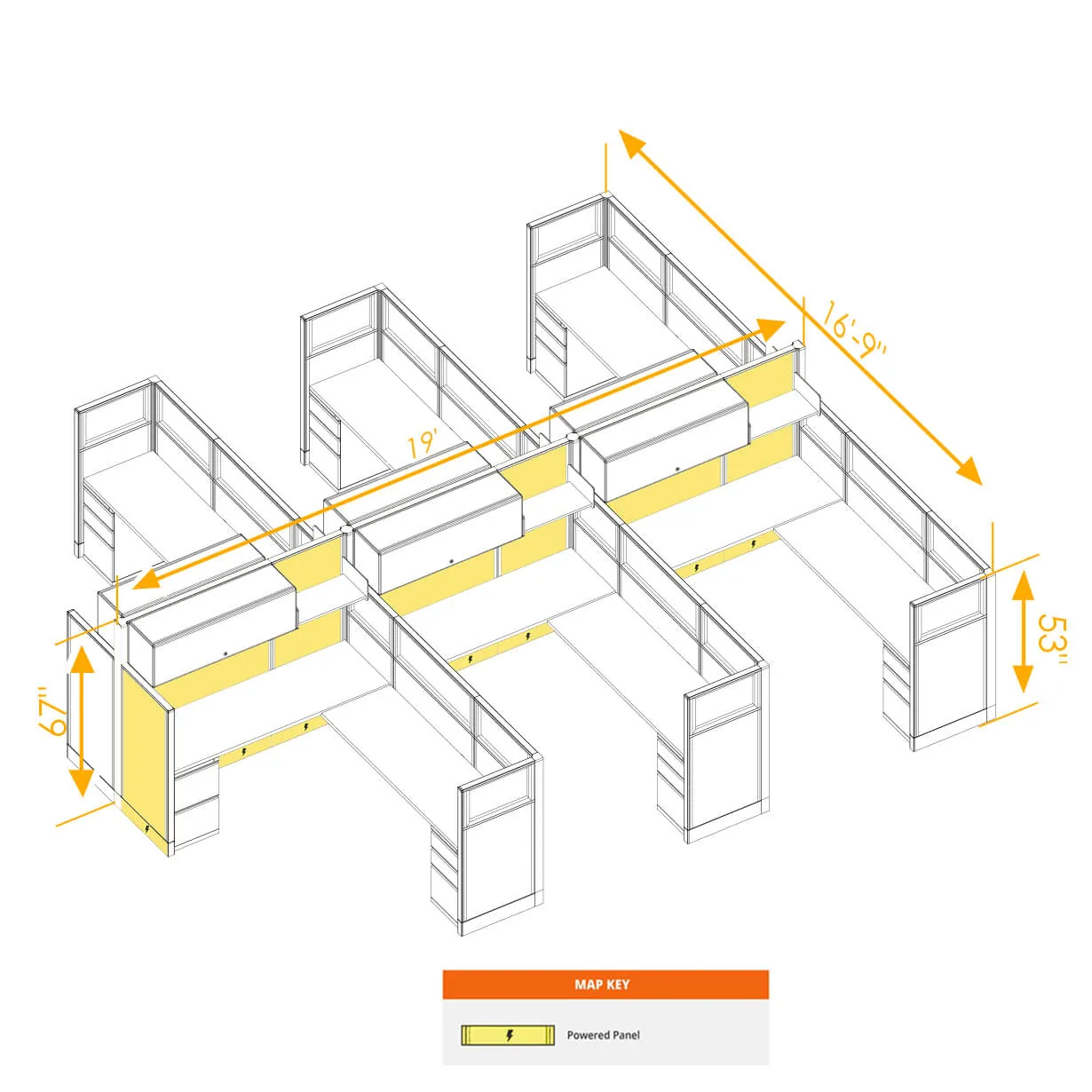 16'-9"

19'

53"

67"

MAP KEY

Powered Panel