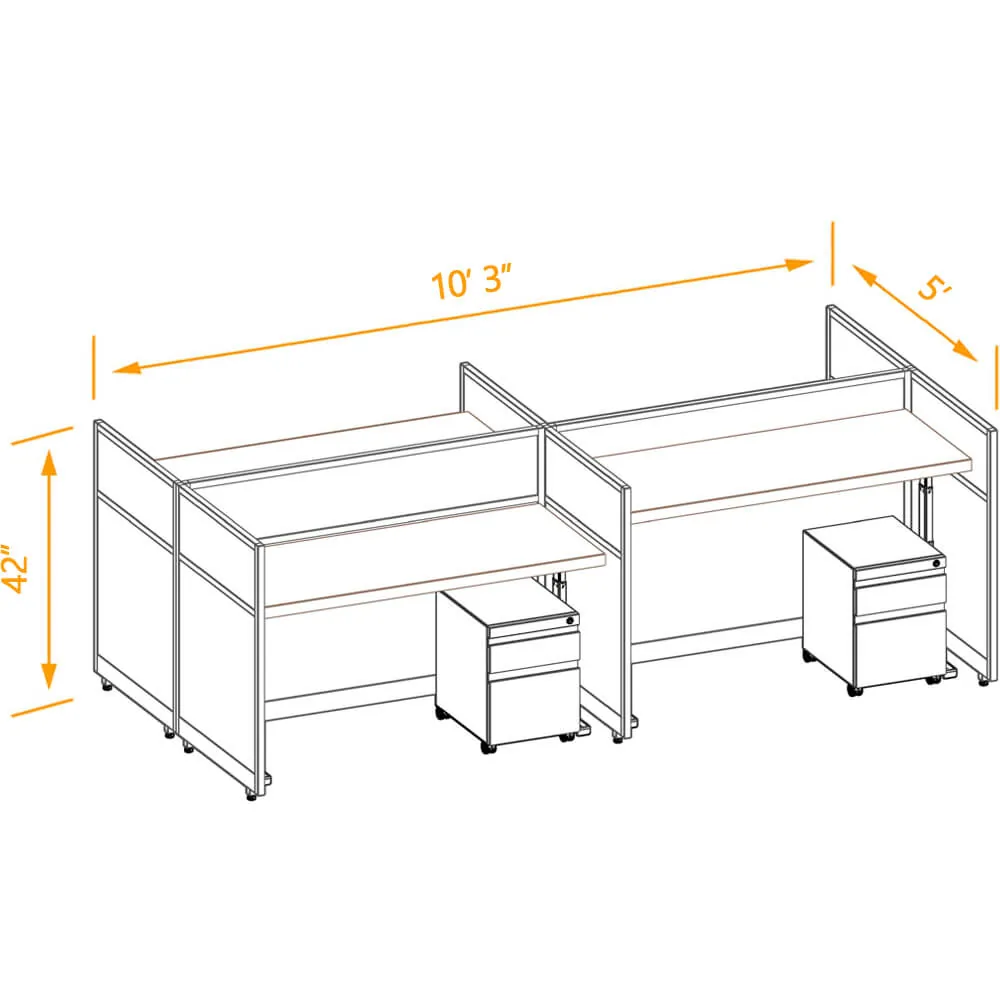 10' 3"
5'
42"