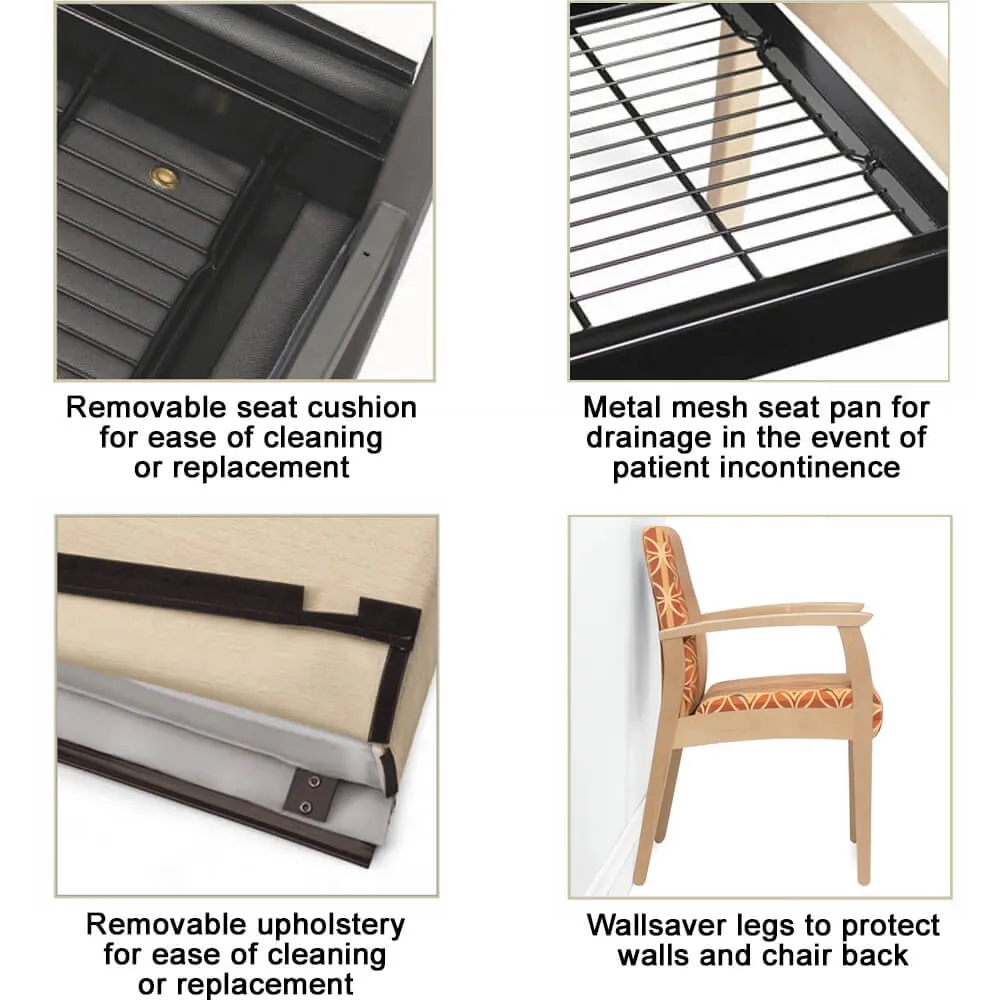 Removable seat cushion for ease of cleaning or replacement

Metal mesh seat pan for drainage in the event of patient incontinence

Removable upholstery for ease of cleaning or replacement

Wallsaver legs to protect walls and chair back