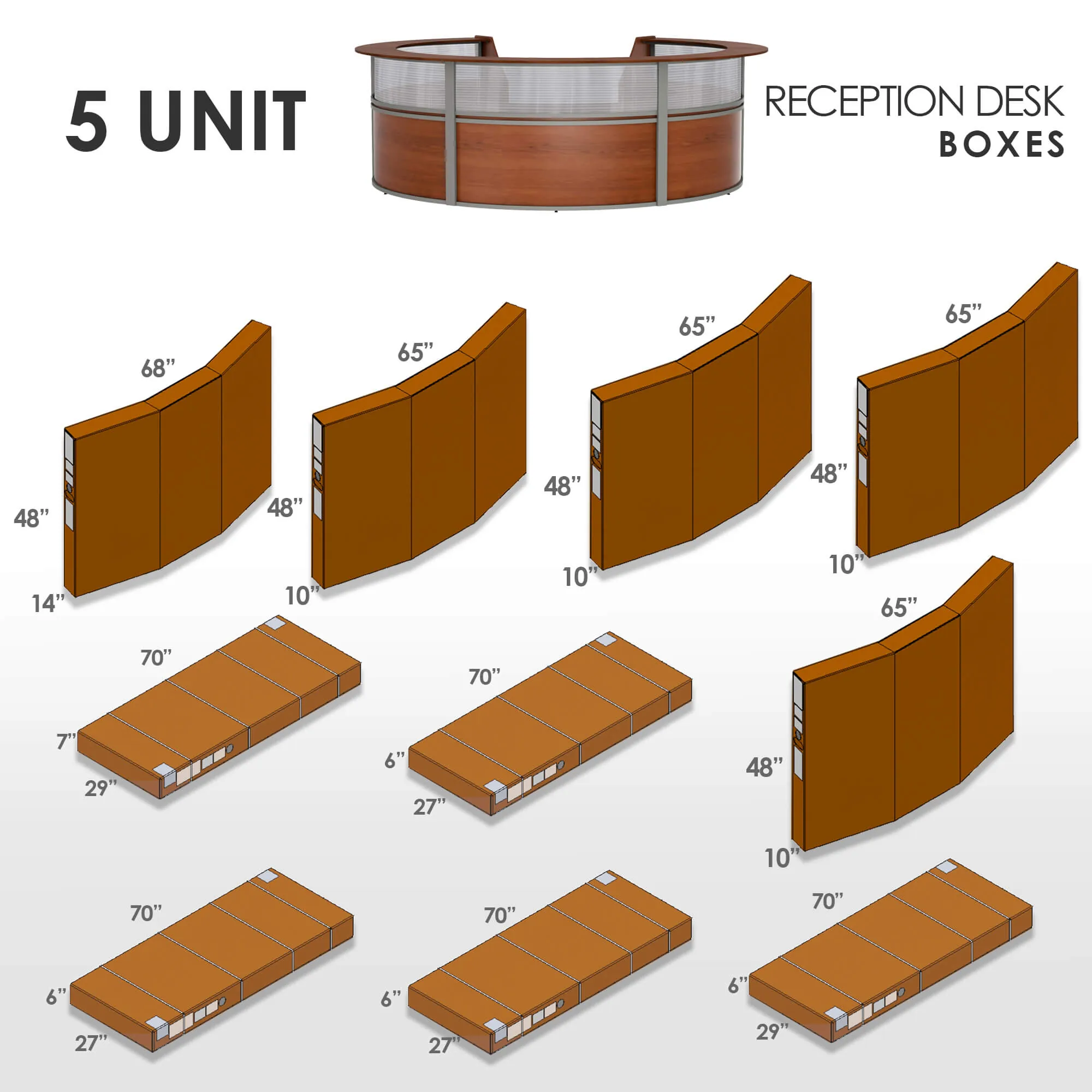 5 UNIT

RECEPTION DESK
BOXES

68"
48"
14"

65"
48"
10"

65"
48"
10"

65"
48"
10"

70"
7"
29"

70"
6"
27"

65"
48"
10"

70"
6"
27"

70"
6"
27"

70"
6"
29"