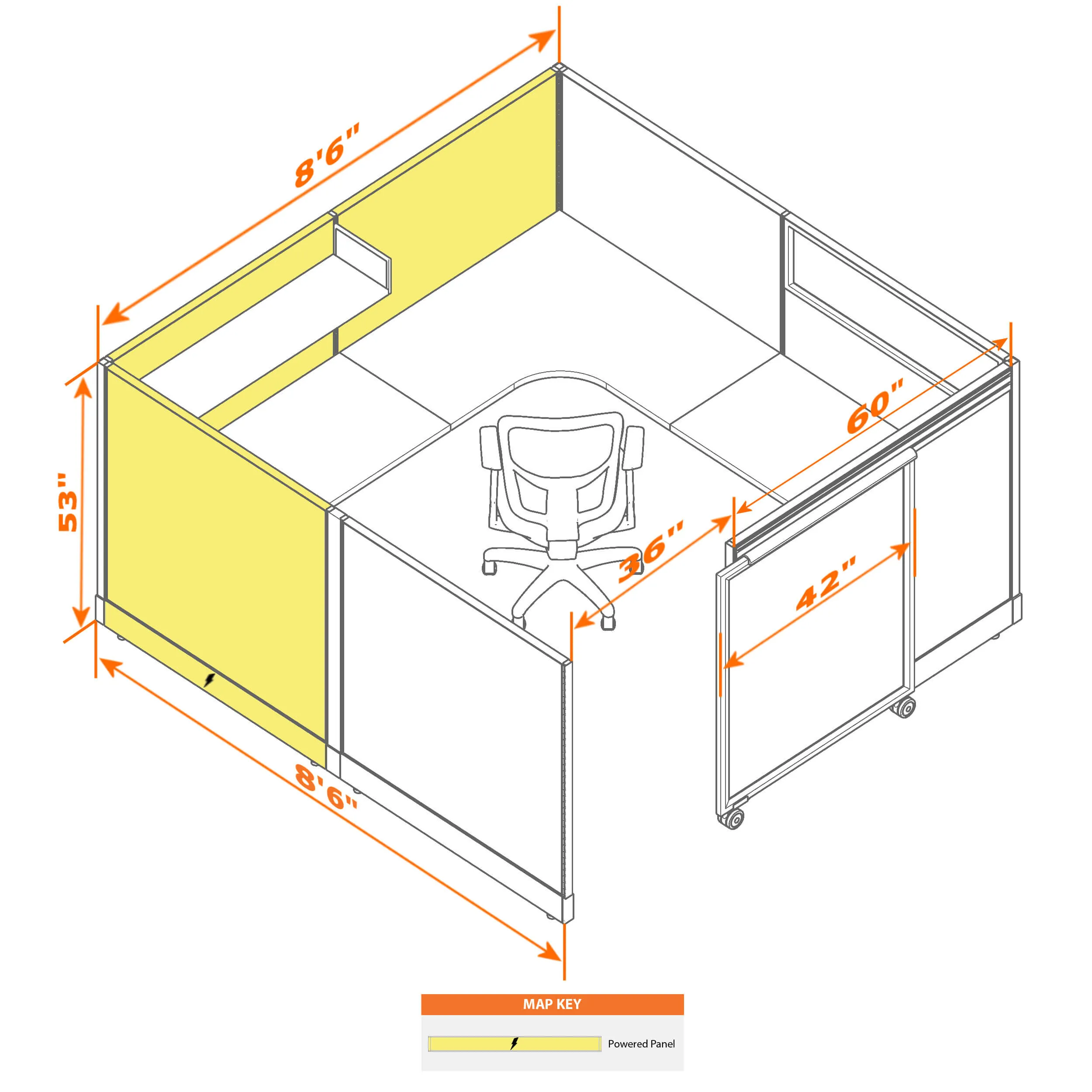 8'6"

53"

60"

36"

42"

8'6"

MAP KEY

Powered Panel