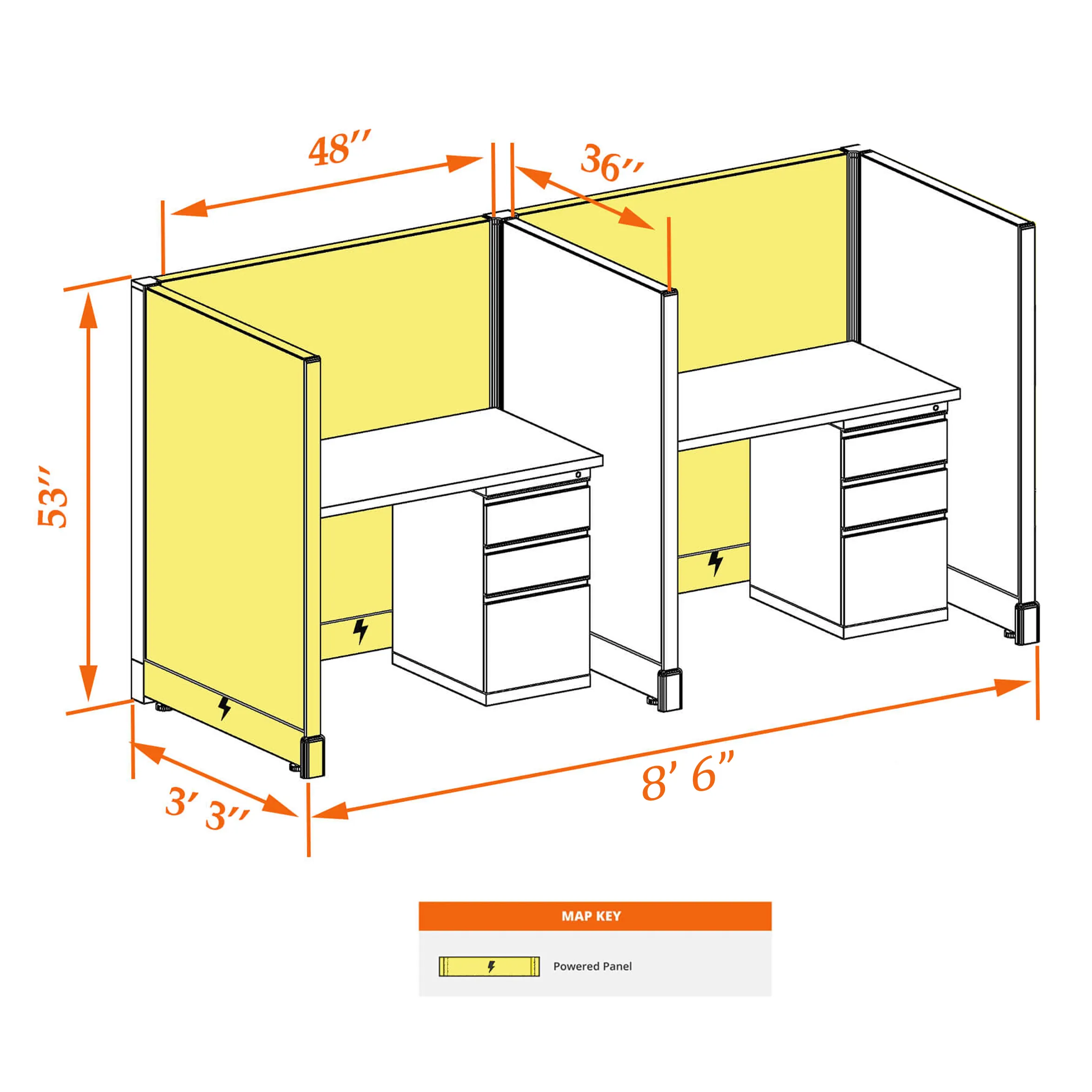 48″

36″

53″

3′ 3″

8′ 6″

MAP KEY

Powered Panel