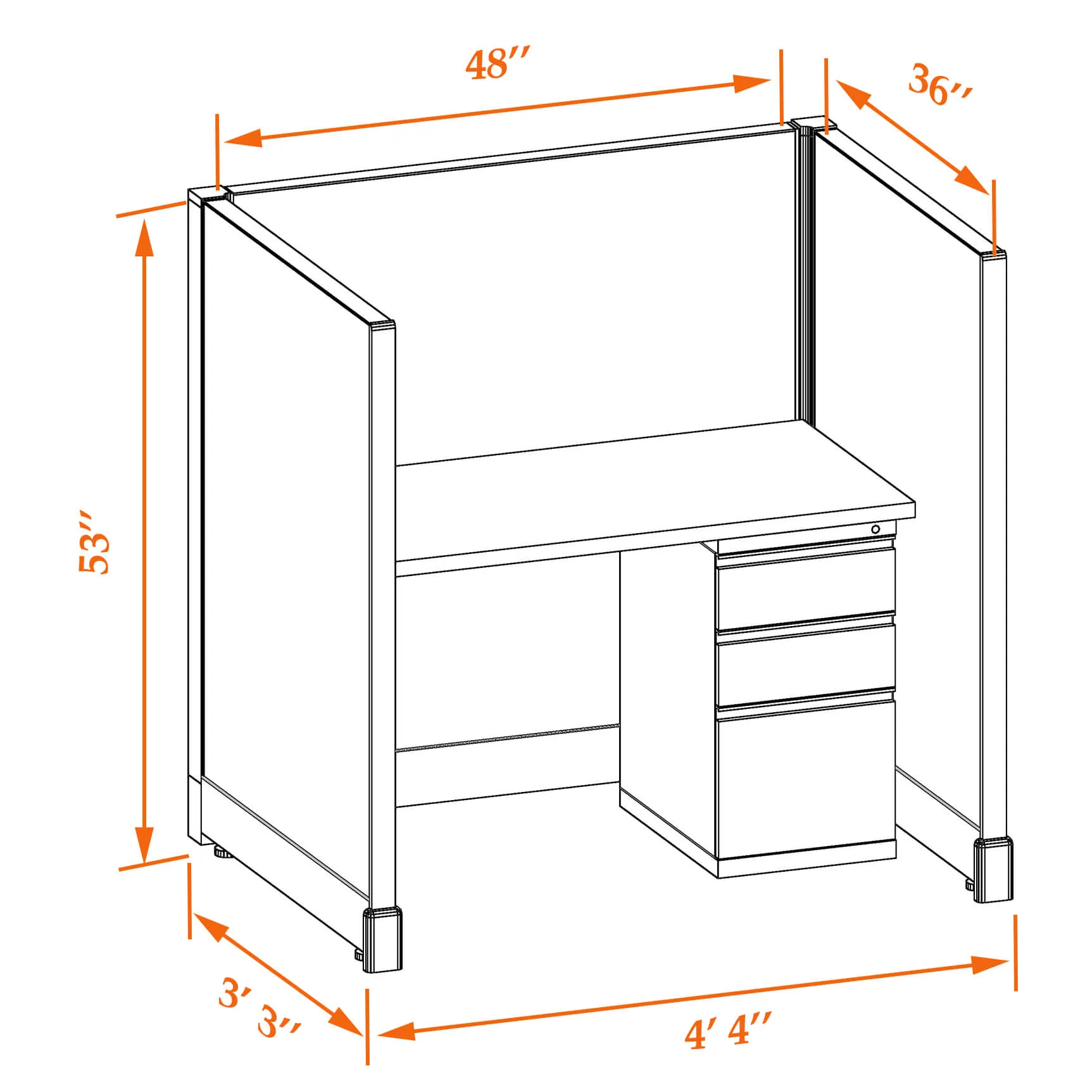 48″

36″

53″

3′ 3″

4′ 4″