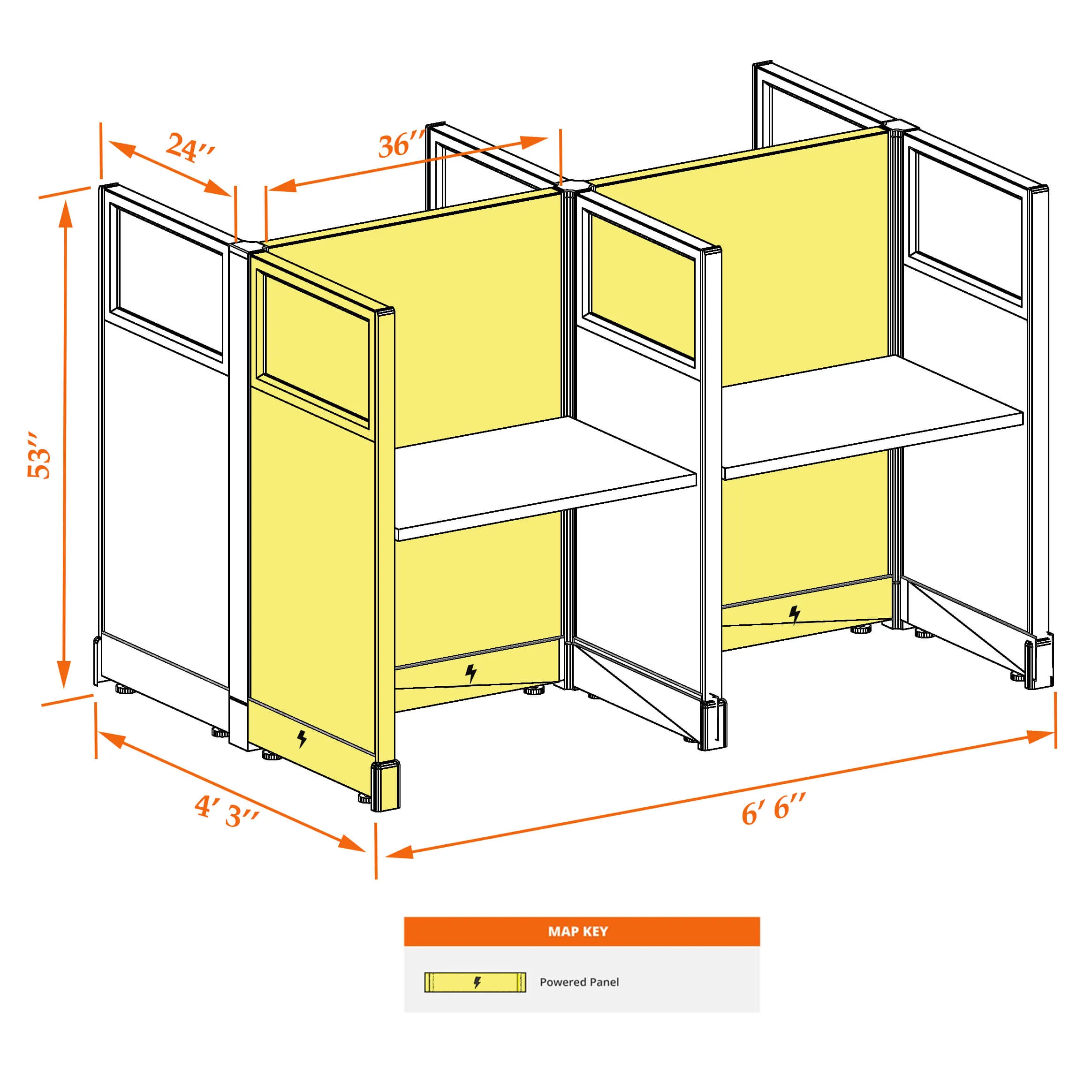 24″

36″

53″

4′ 3″

6′ 6″

MAP KEY

Powered Panel