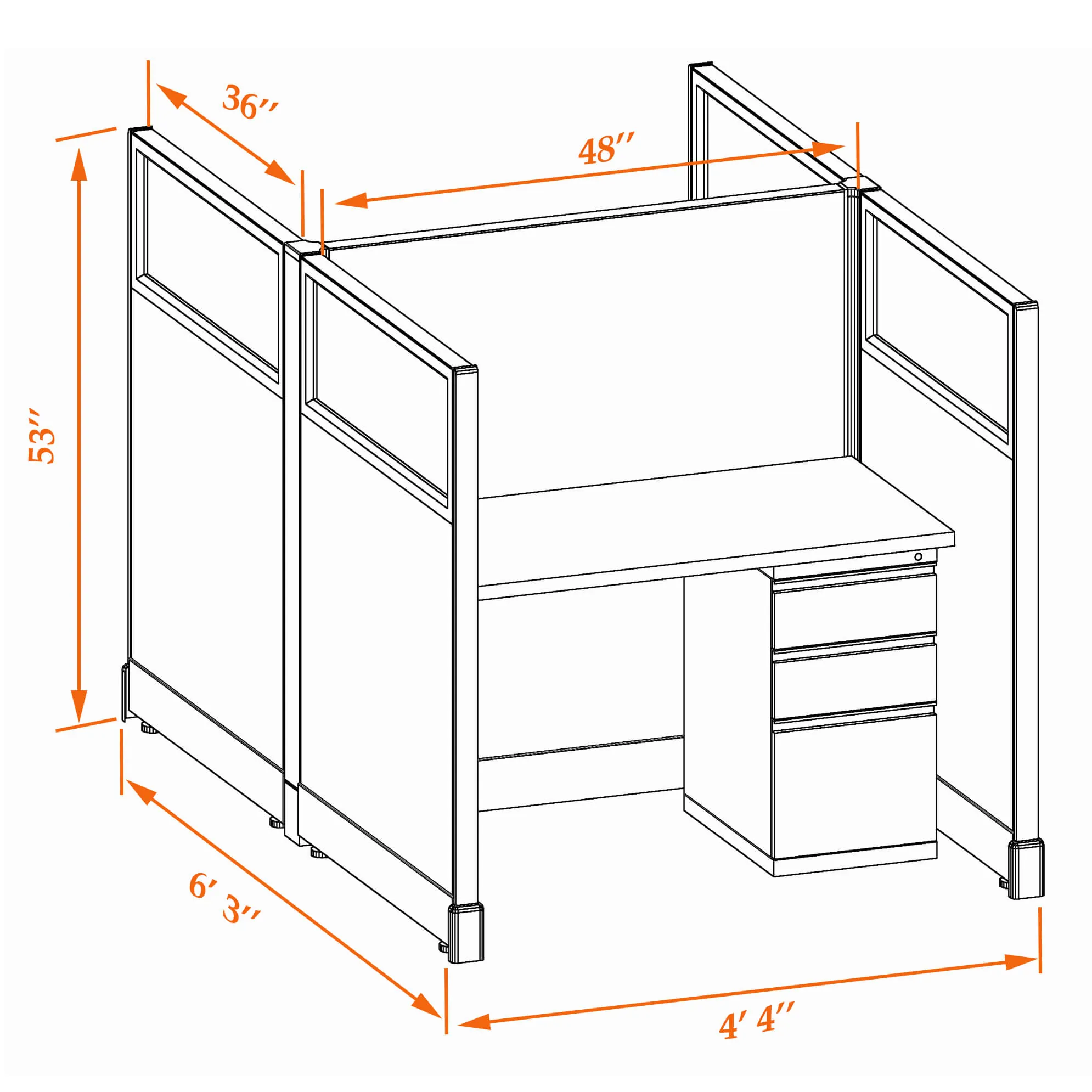 36″
48″
53″
6′ 3″
4′ 4″