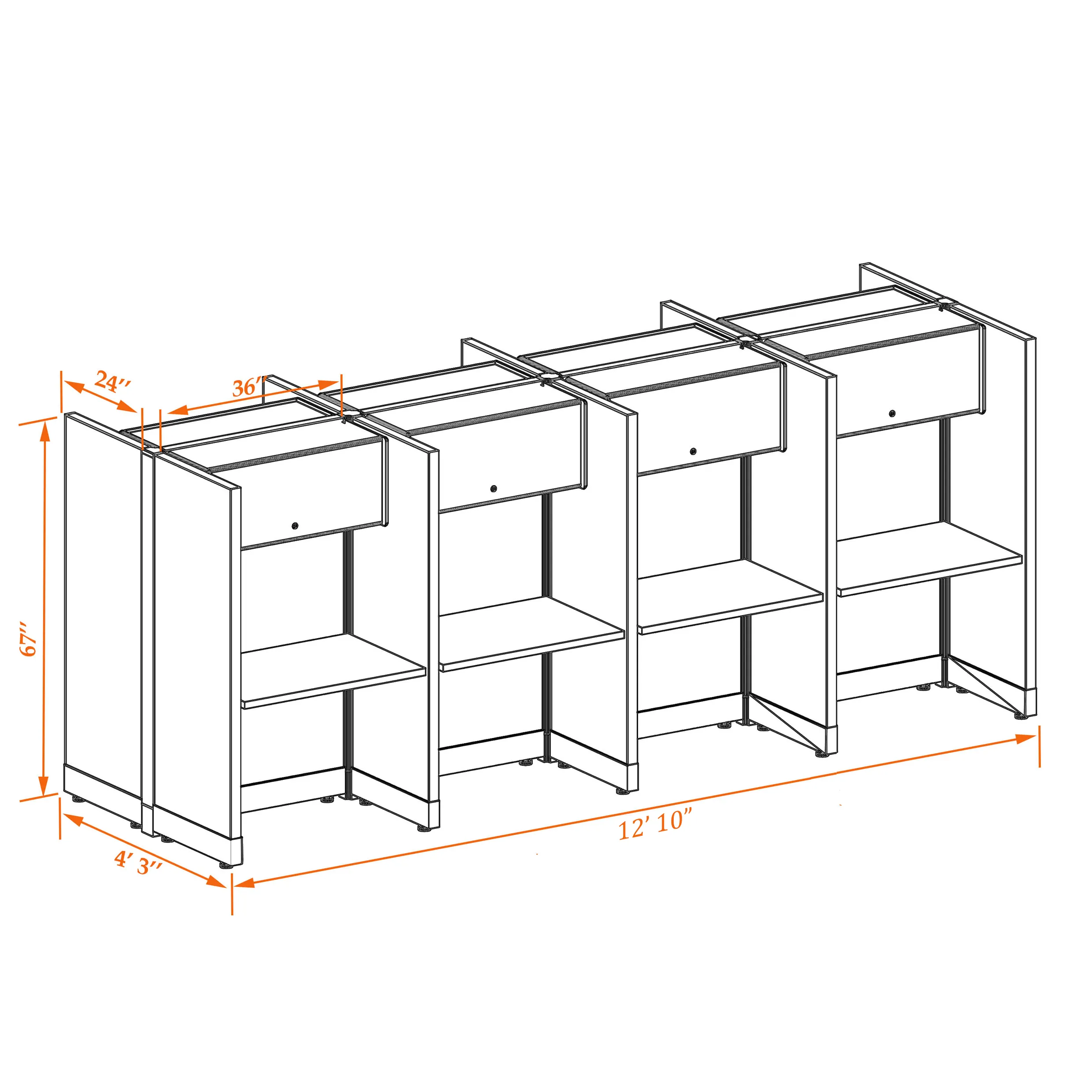 24"
36"
67"
4' 3"
12' 10"