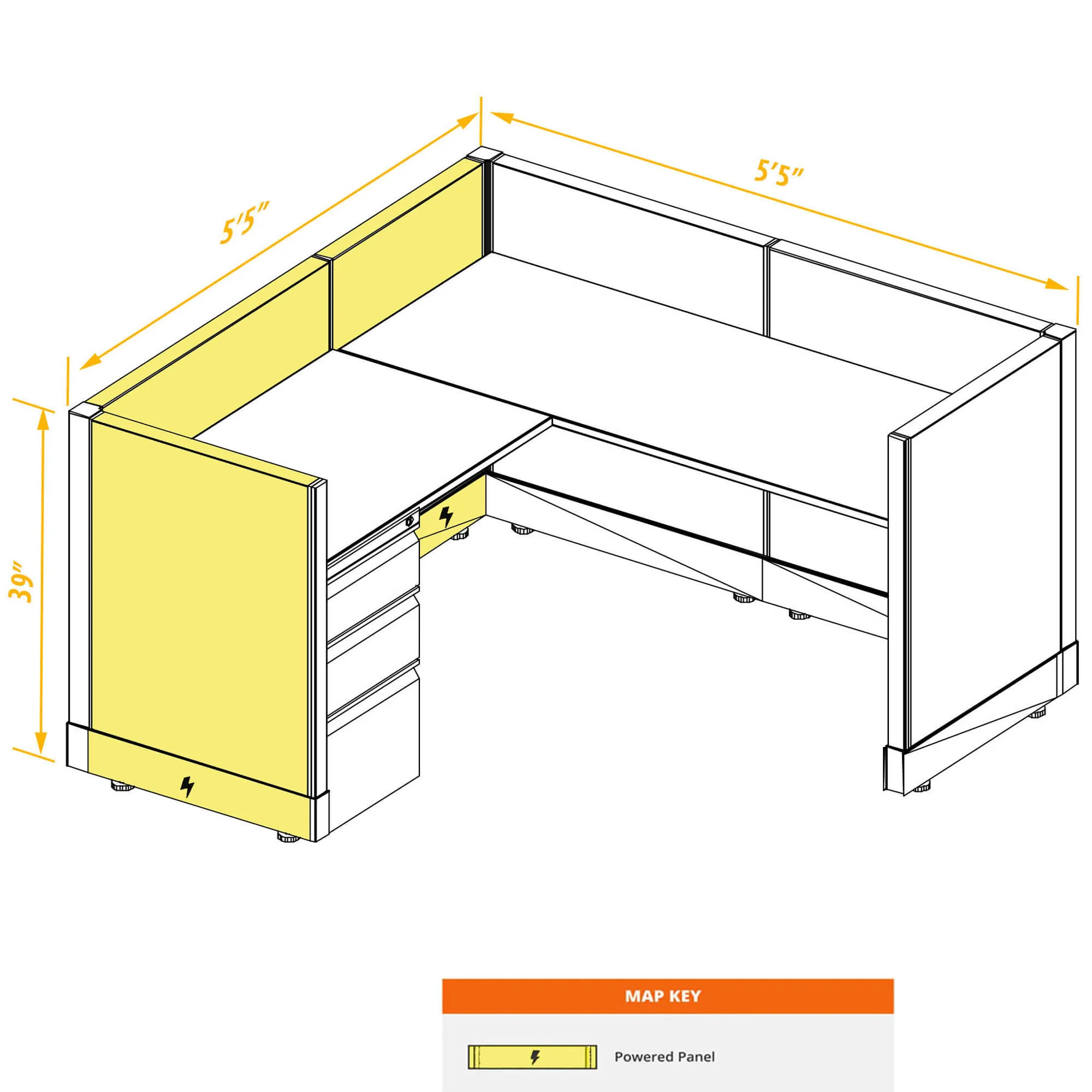 5′5″

5′5″

39″

MAP KEY

Powered Panel