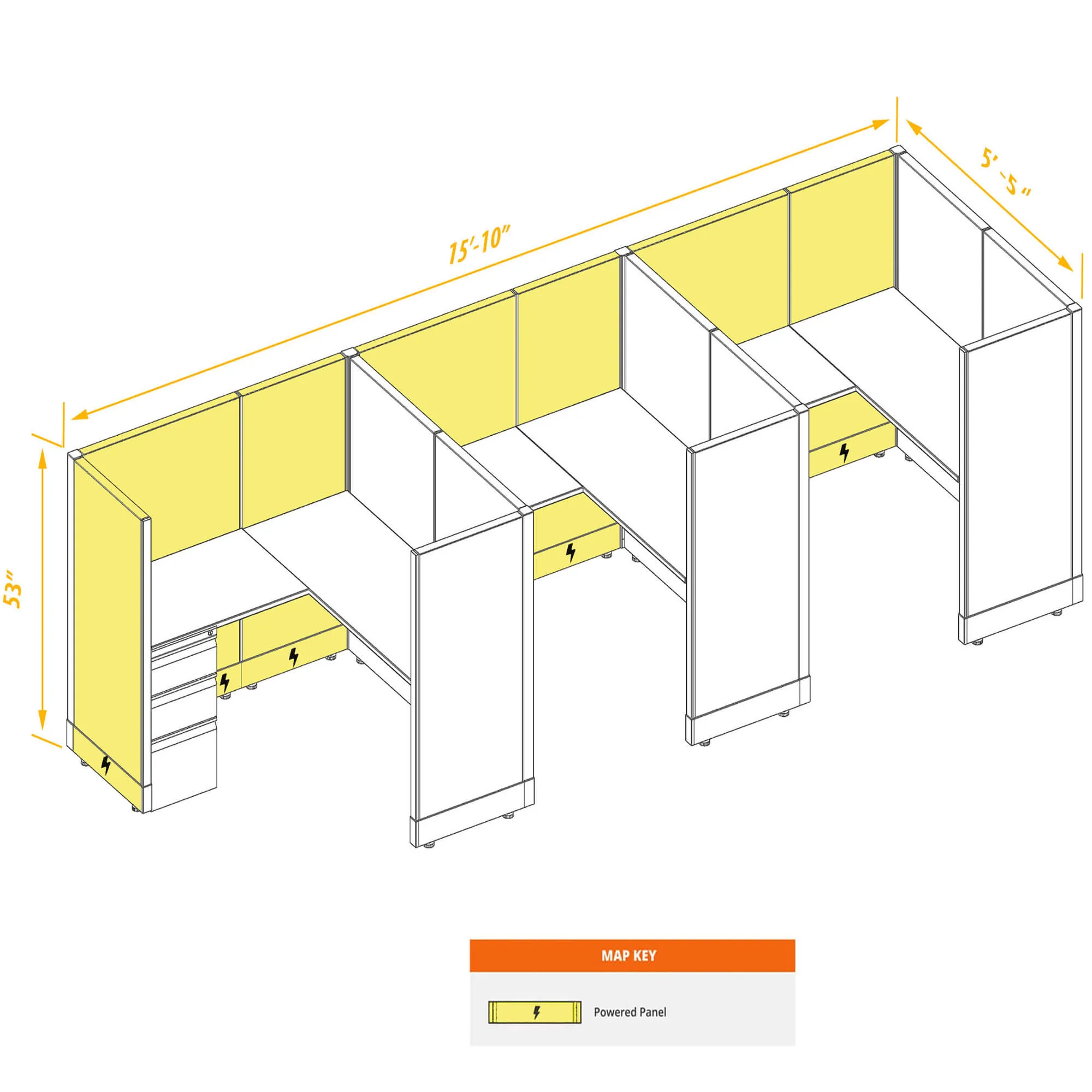 15'-10"

5' -5 "

53"

MAP KEY

Powered Panel