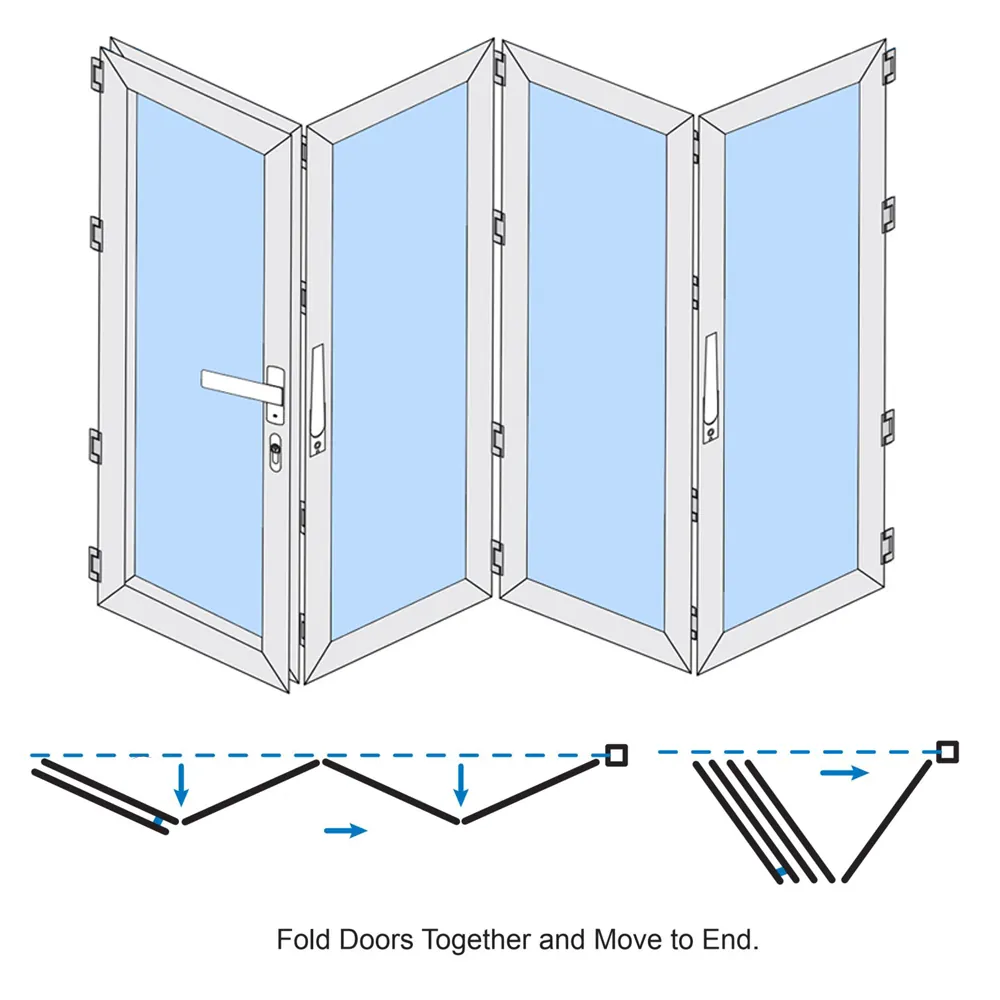 Fold Doors Together and Move to End.