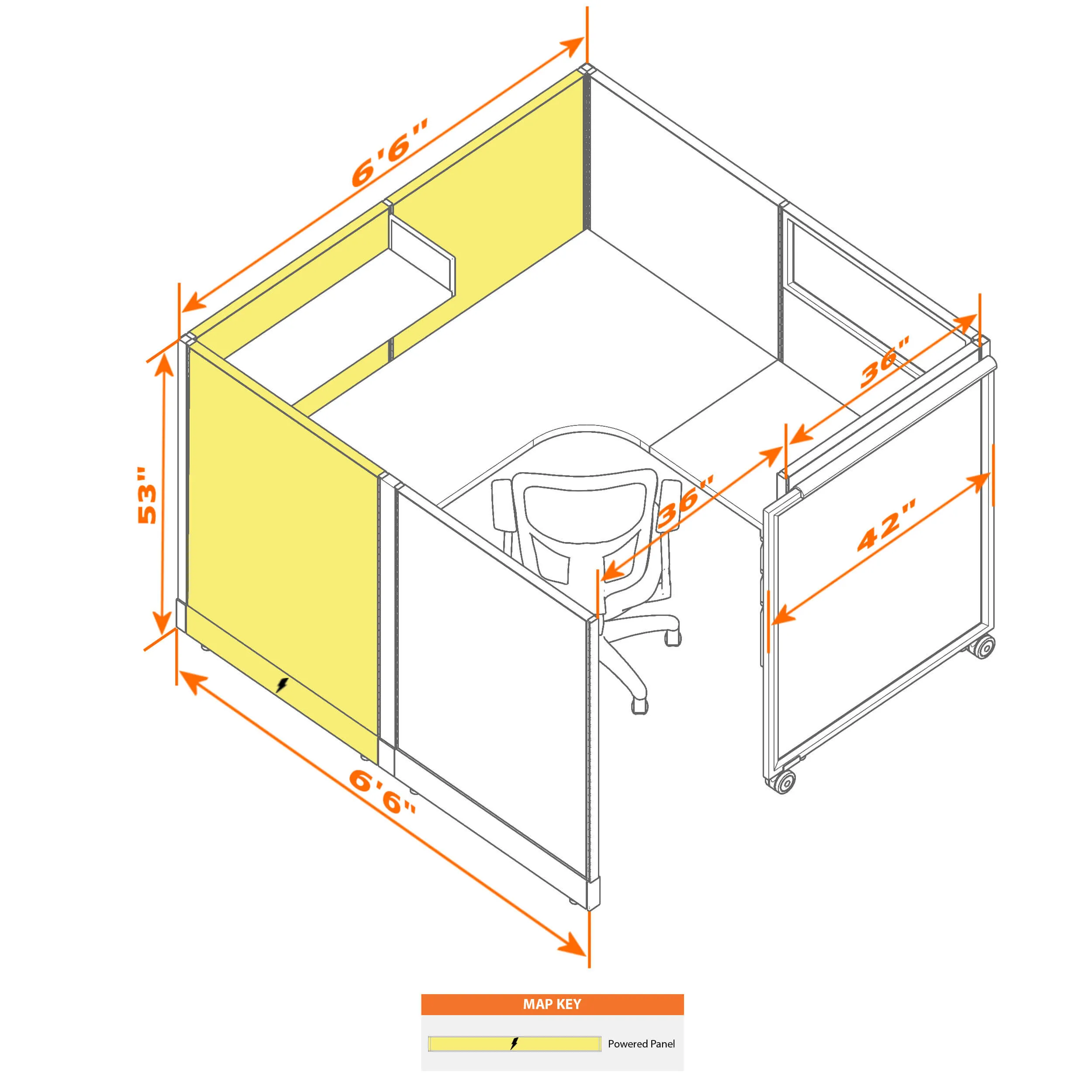 6'6"

53"

36"

36"

42"

6'6"

MAP KEY

Powered Panel