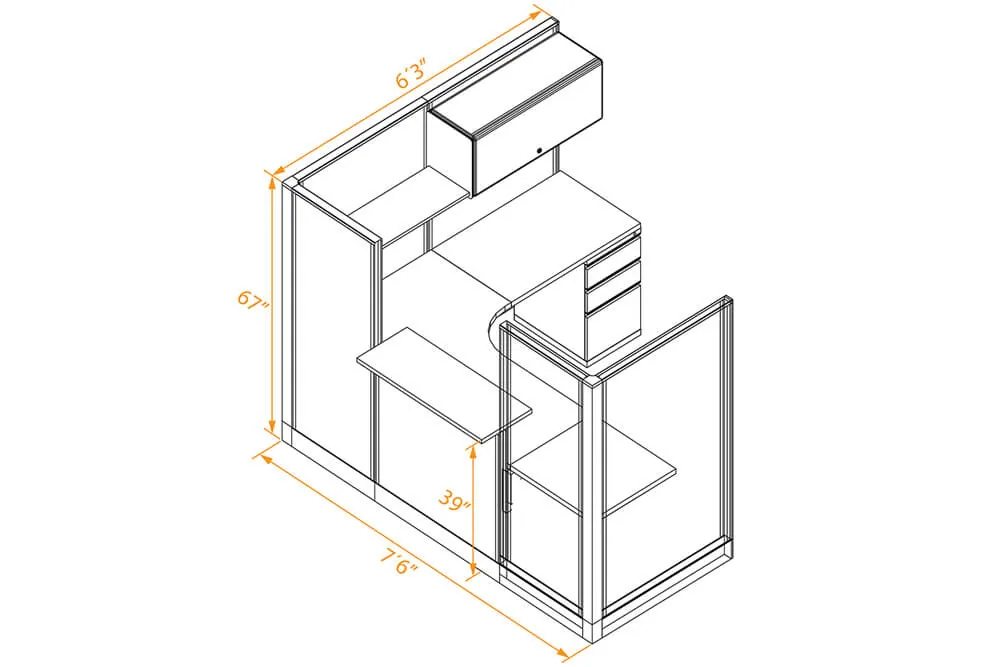 6'3"

67"

39"

7'6"