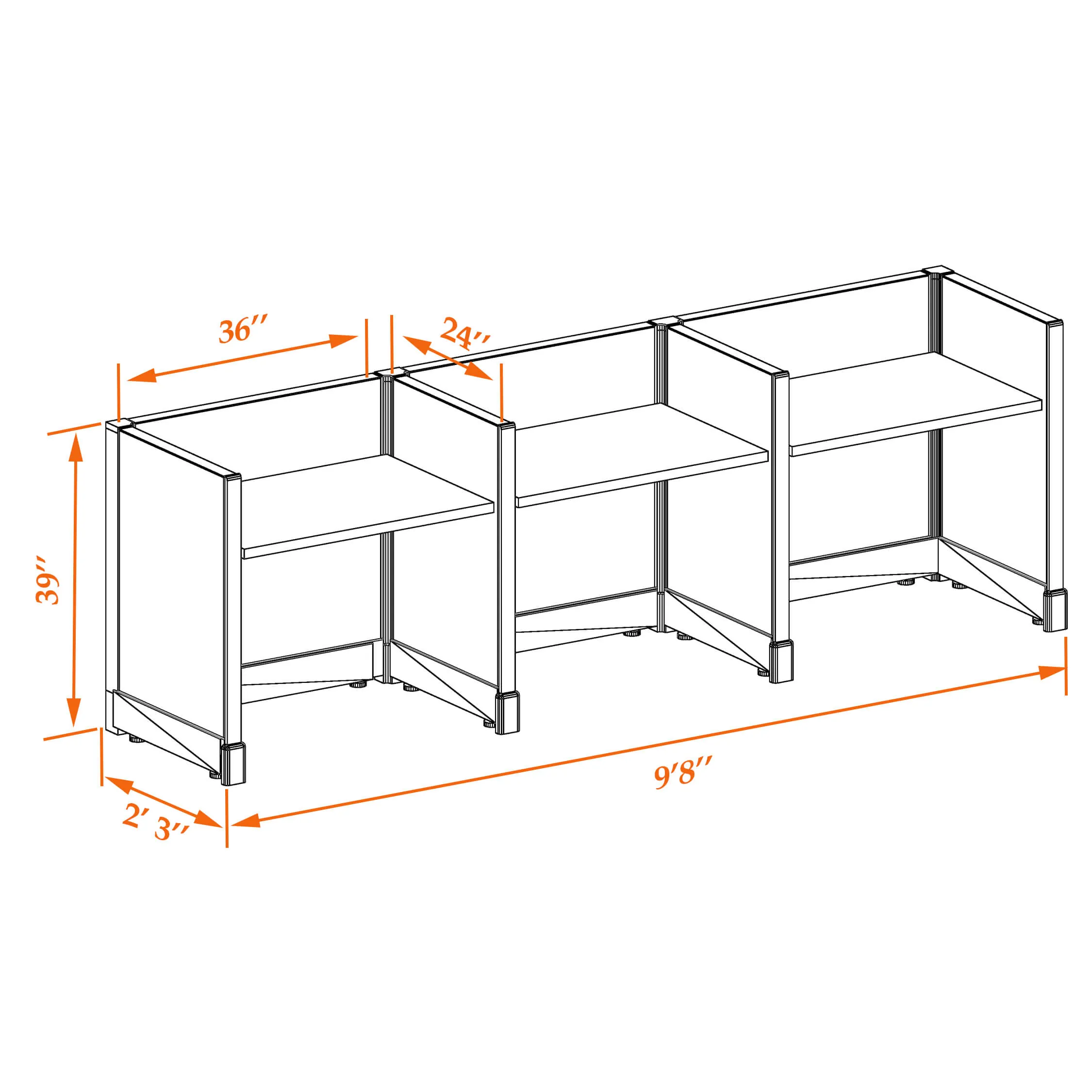 36″
24″
39″
9′8″
2′ 3″