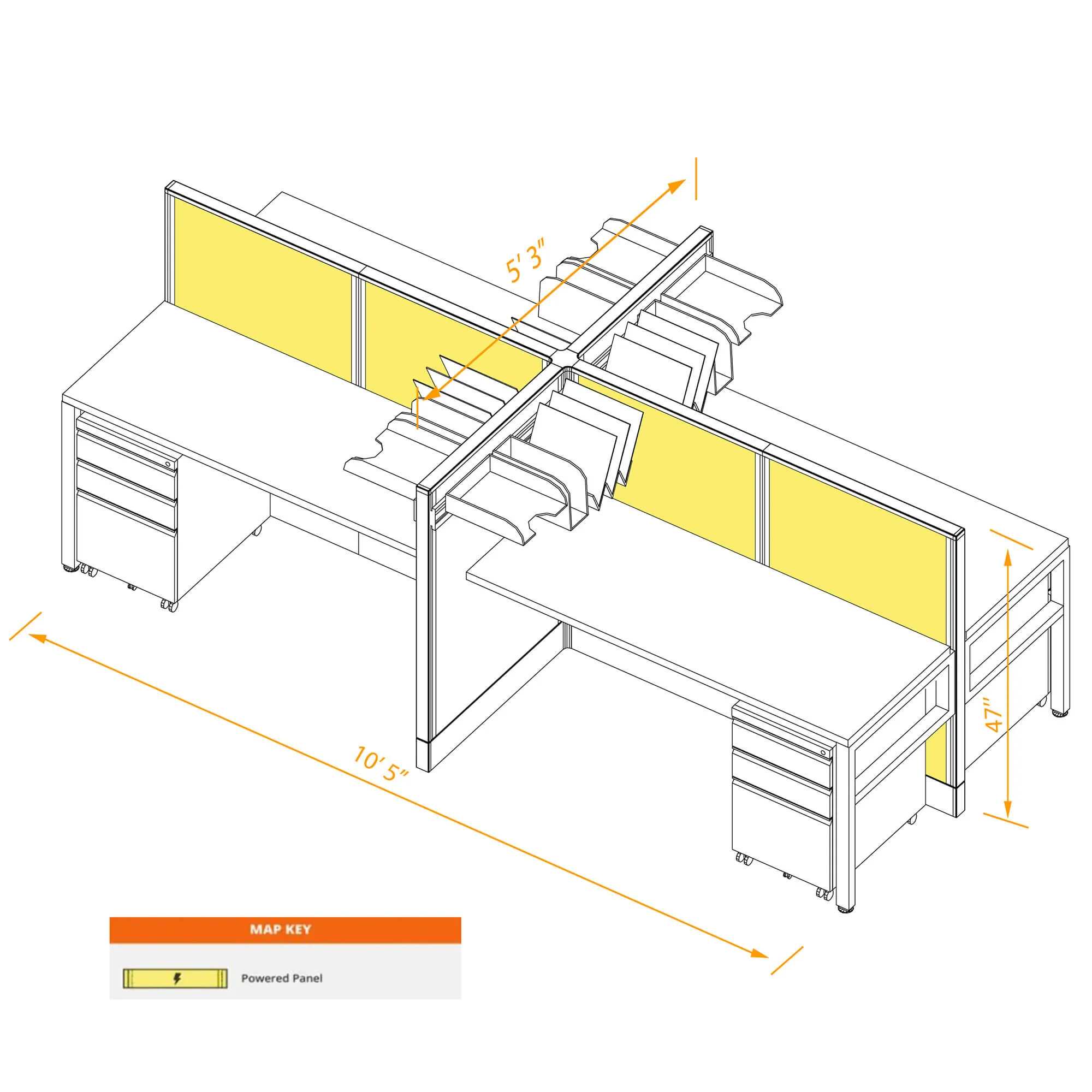 5′ 3″

47″

10′ 5″

MAP KEY

Powered Panel