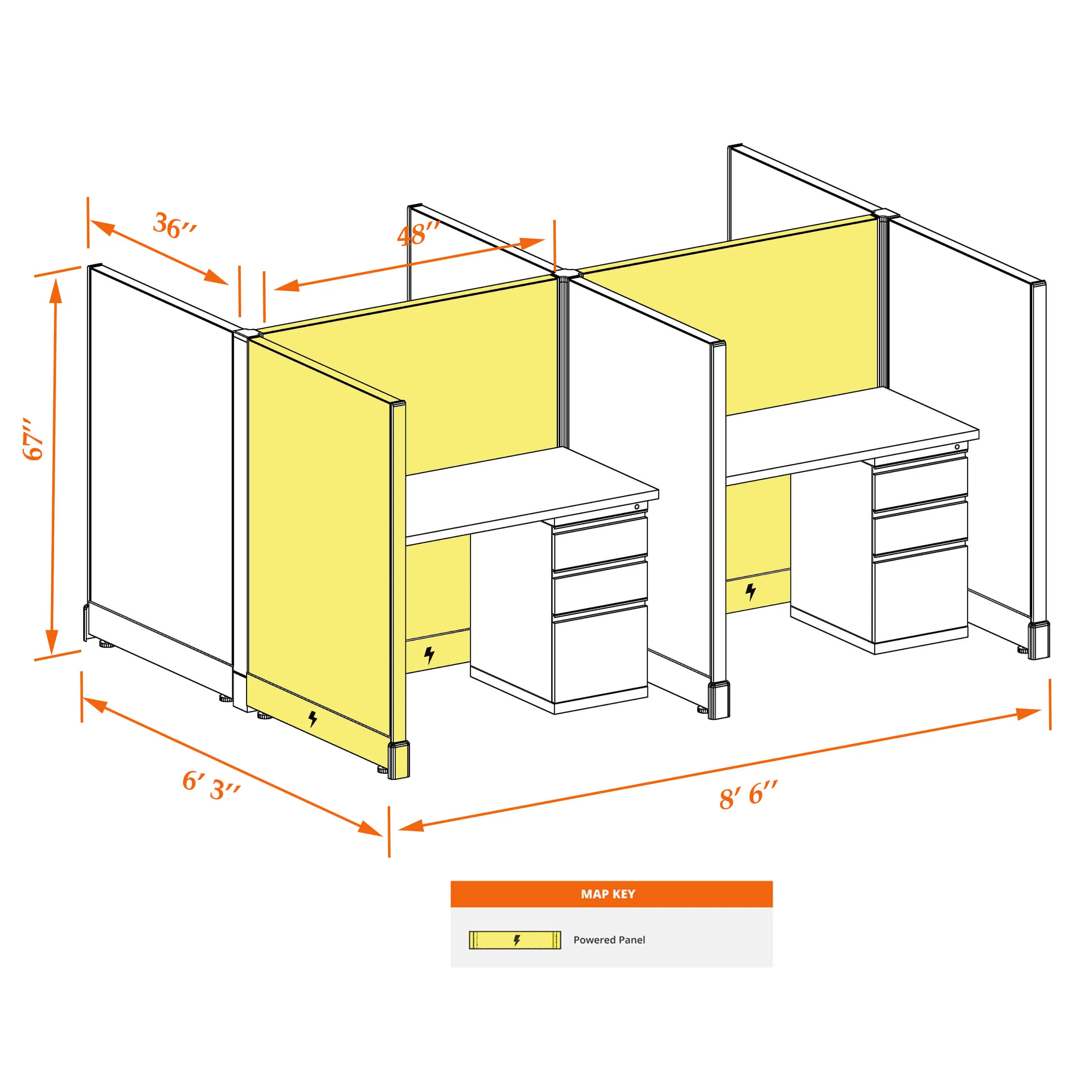 36″

48″

67″

6′ 3″

8′ 6″

MAP KEY

Powered Panel