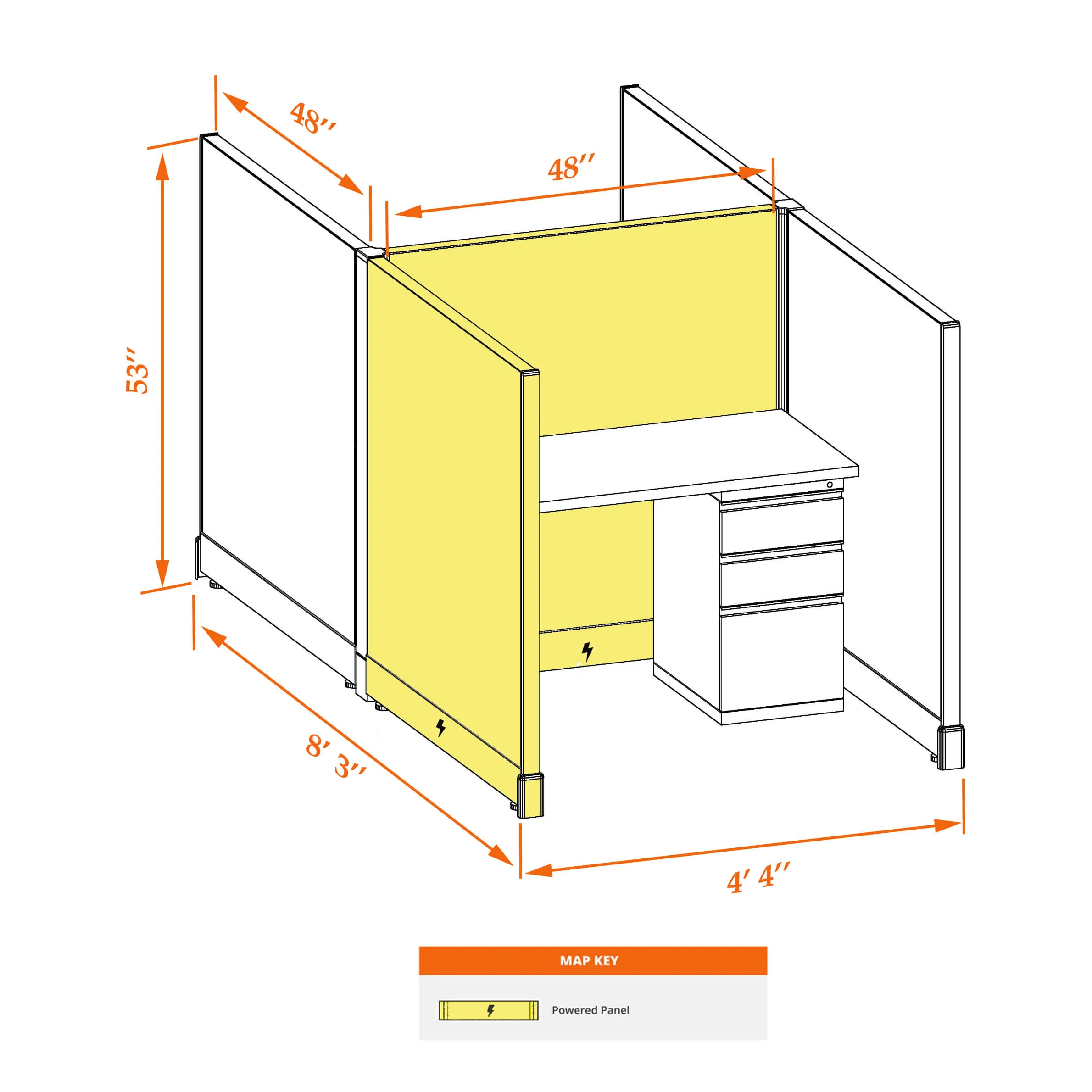 48″

48″

53″

8′ 3″

4′ 4″

MAP KEY

Powered Panel