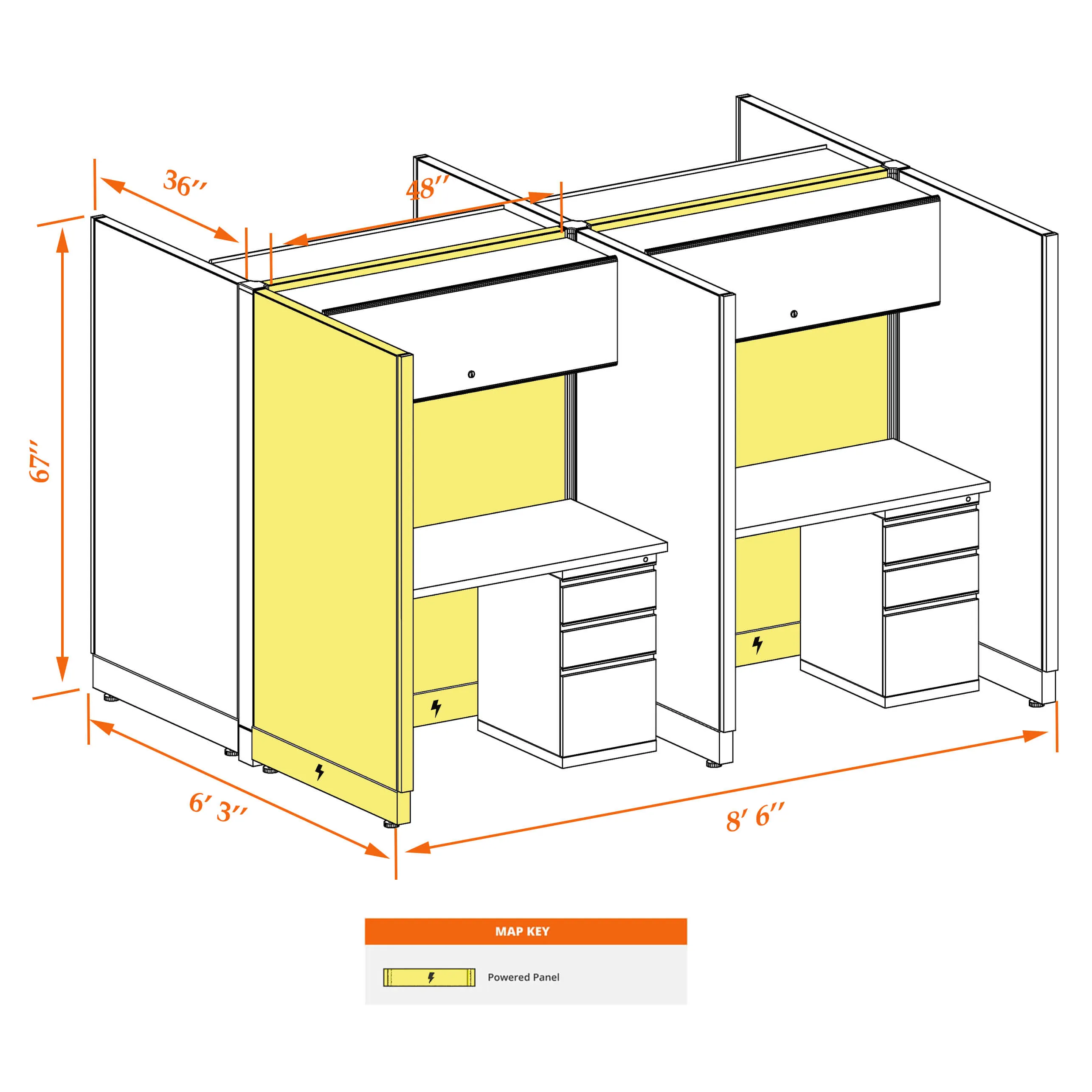 36′′

48′′

67′′

6′ 3′′

8′ 6′′

MAP KEY

Powered Panel