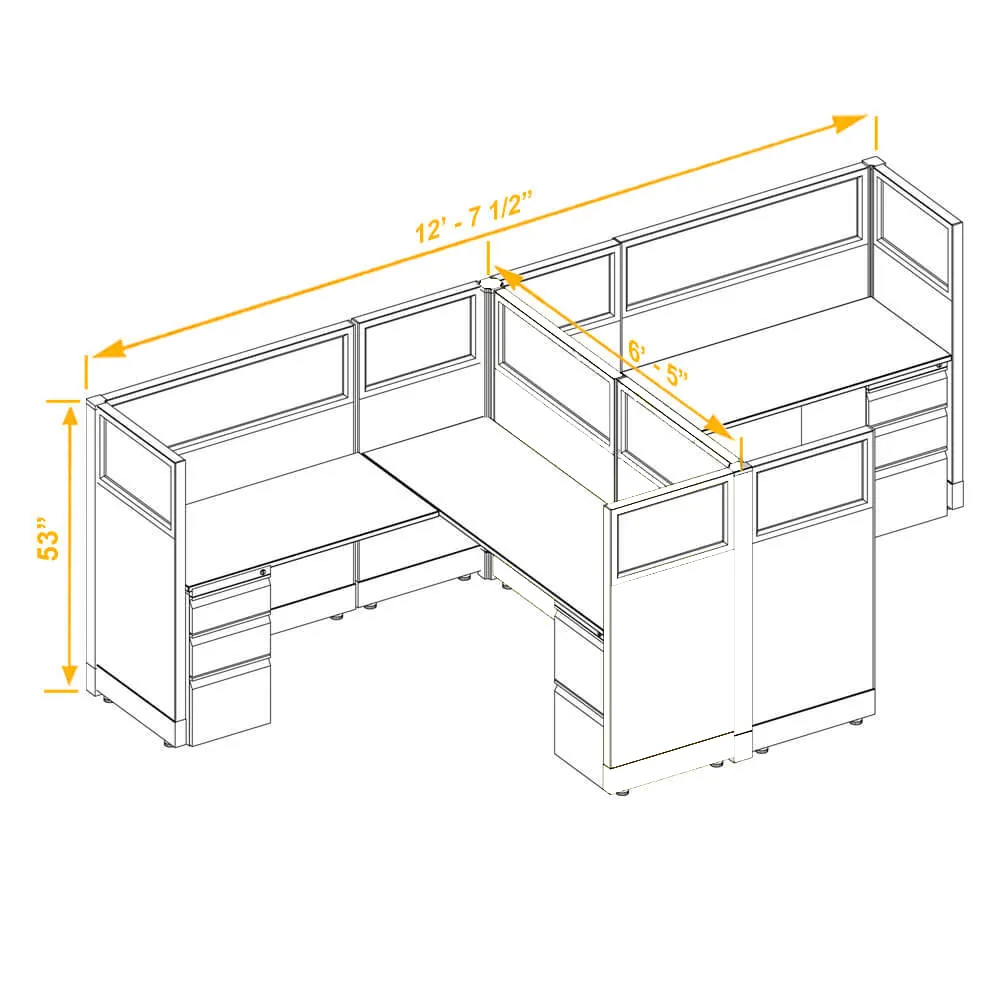 12' - 7 1/2"

6' - 5"

53"