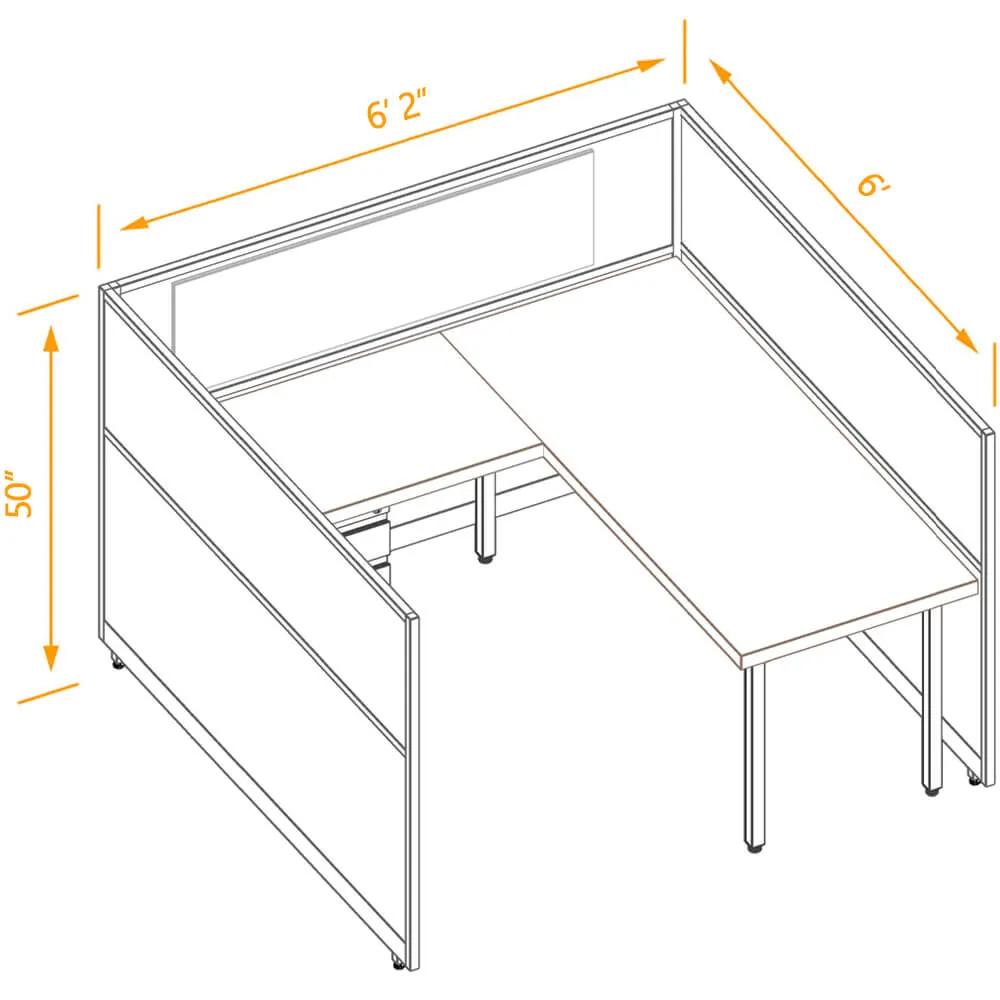 6' 2"
6'
50"