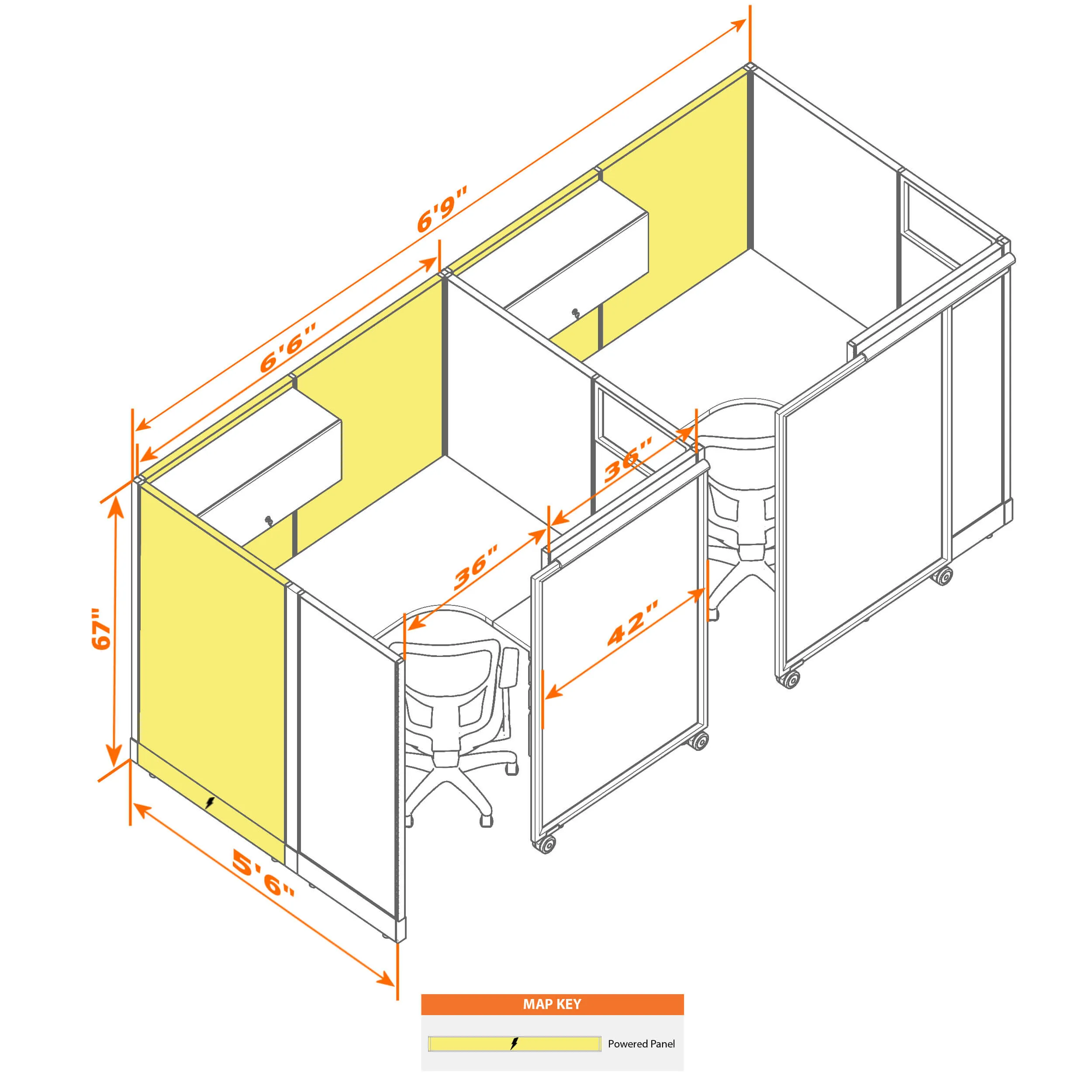 6'9"

6'6"

36"

36"

42"

67"

5'6"

MAP KEY

Powered Panel