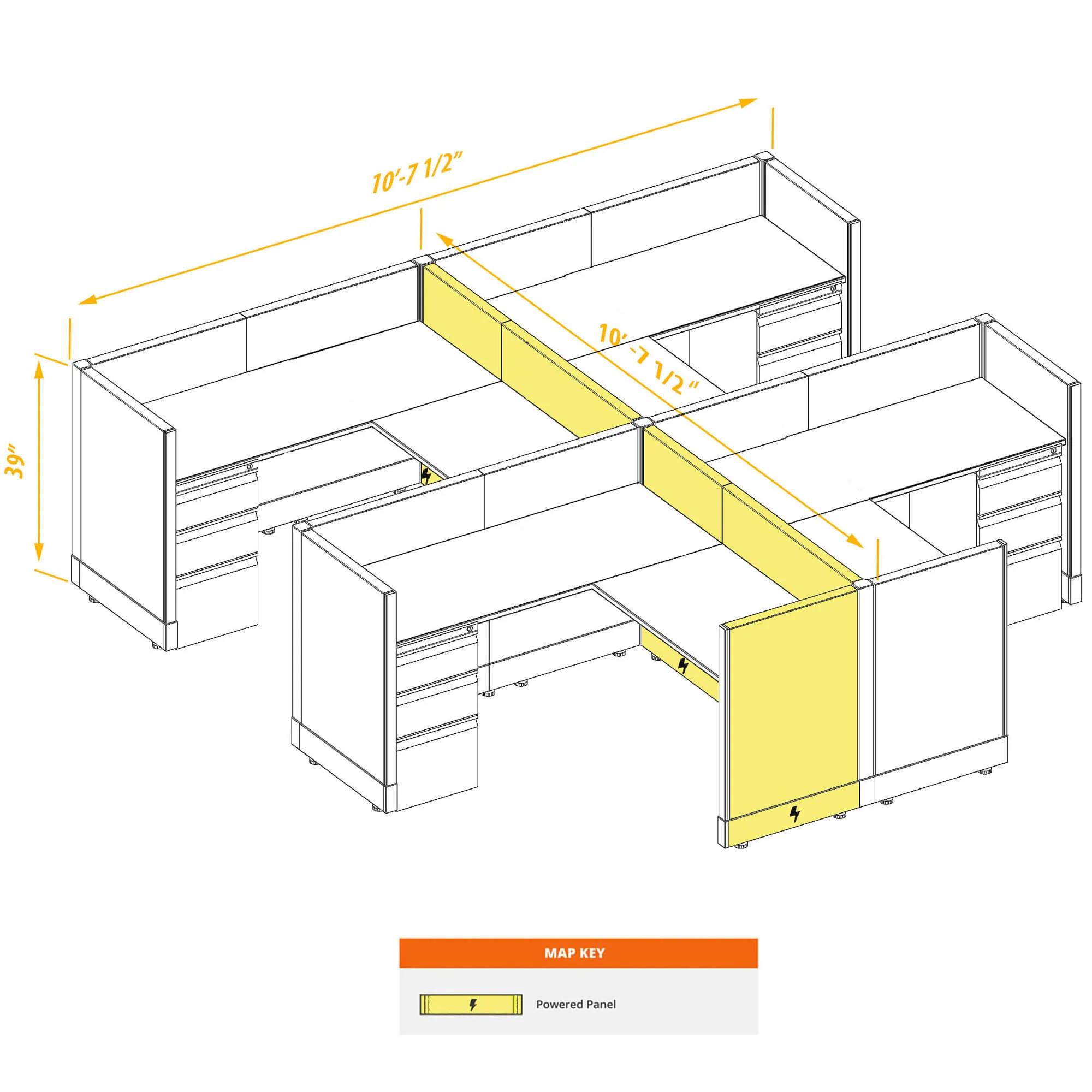 10'-7 1/2"

10'-7 1/2"

39"

MAP KEY

Powered Panel