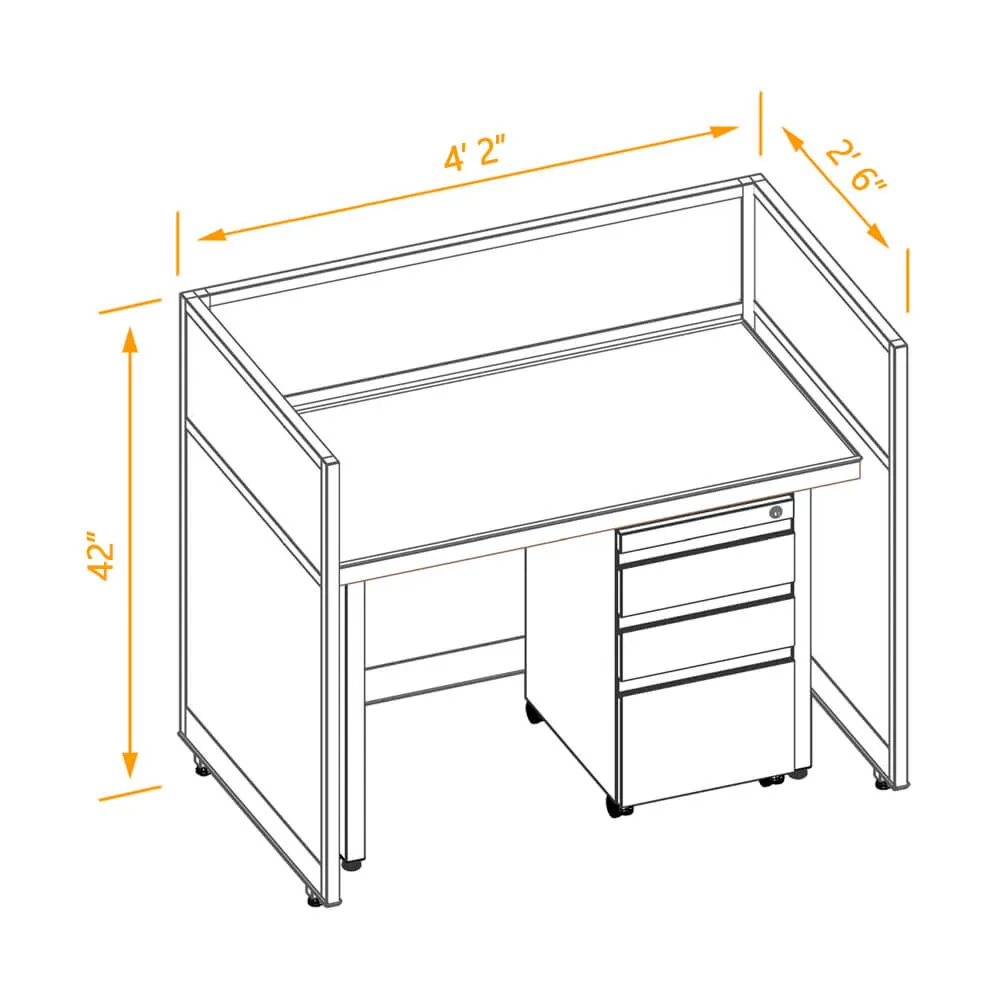 4' 2"

2' 6"

42"