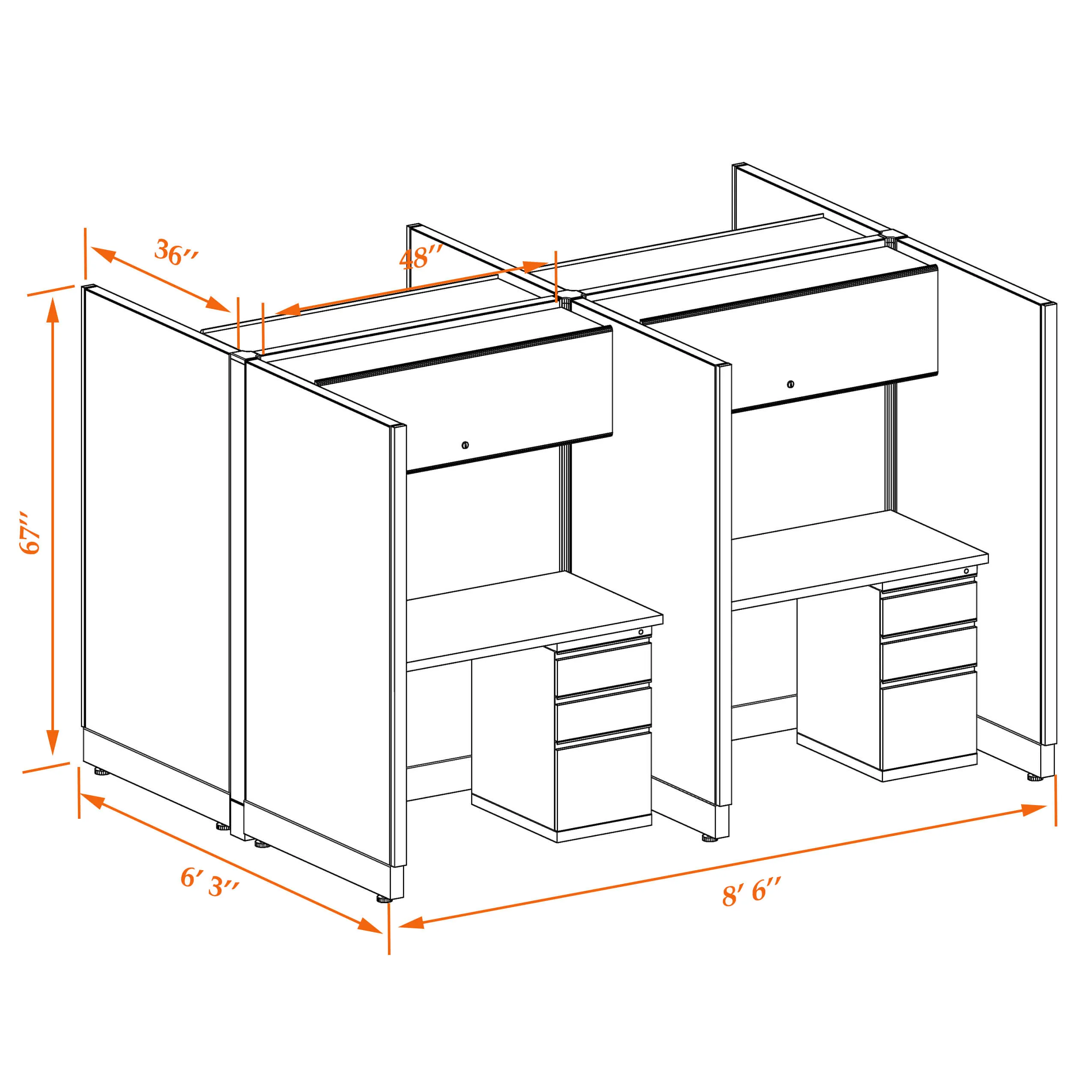 36″
48″
67″
6′ 3″
8′ 6″