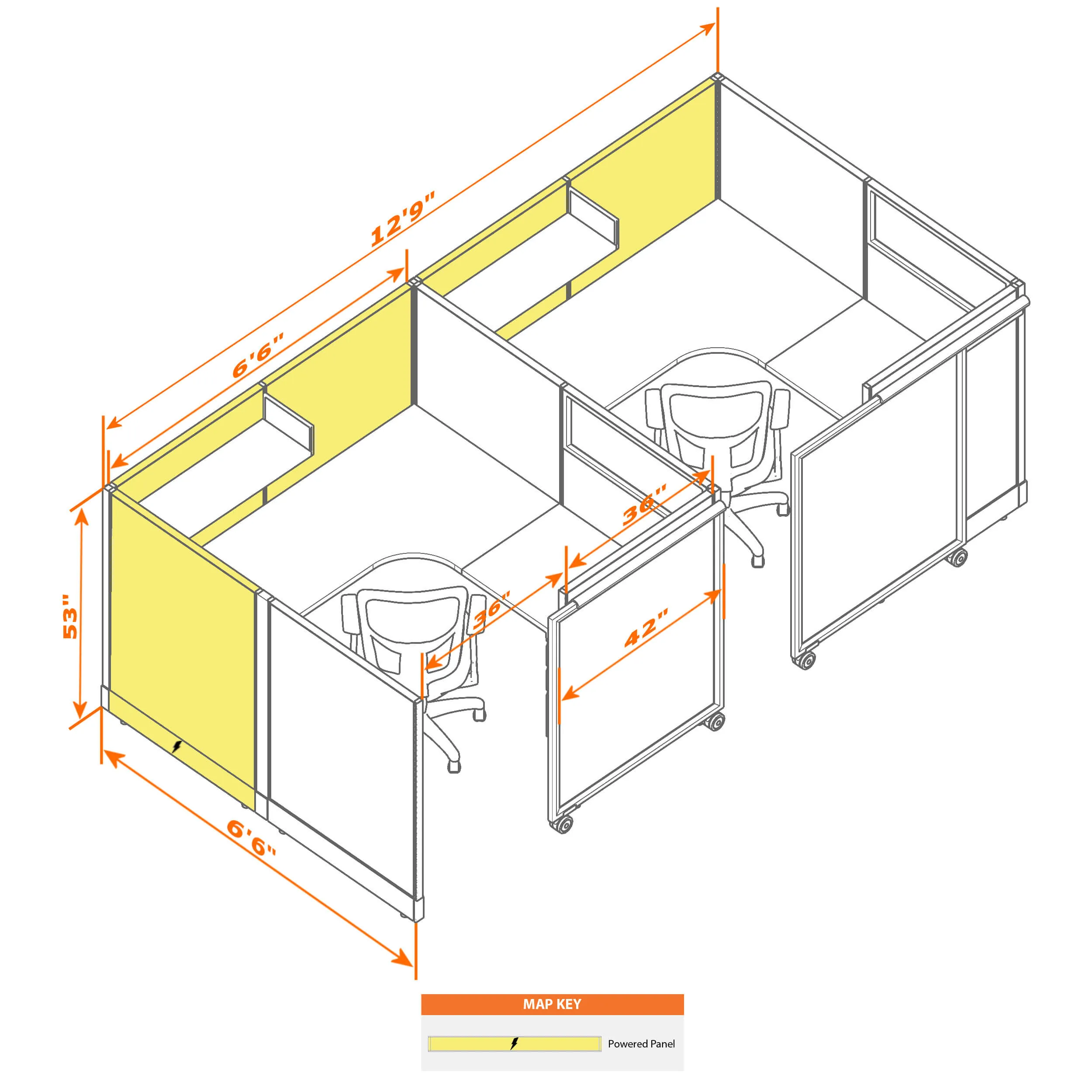 12'9"

6'6"

53"

36"

36"

42"

6'6"

MAP KEY

Powered Panel