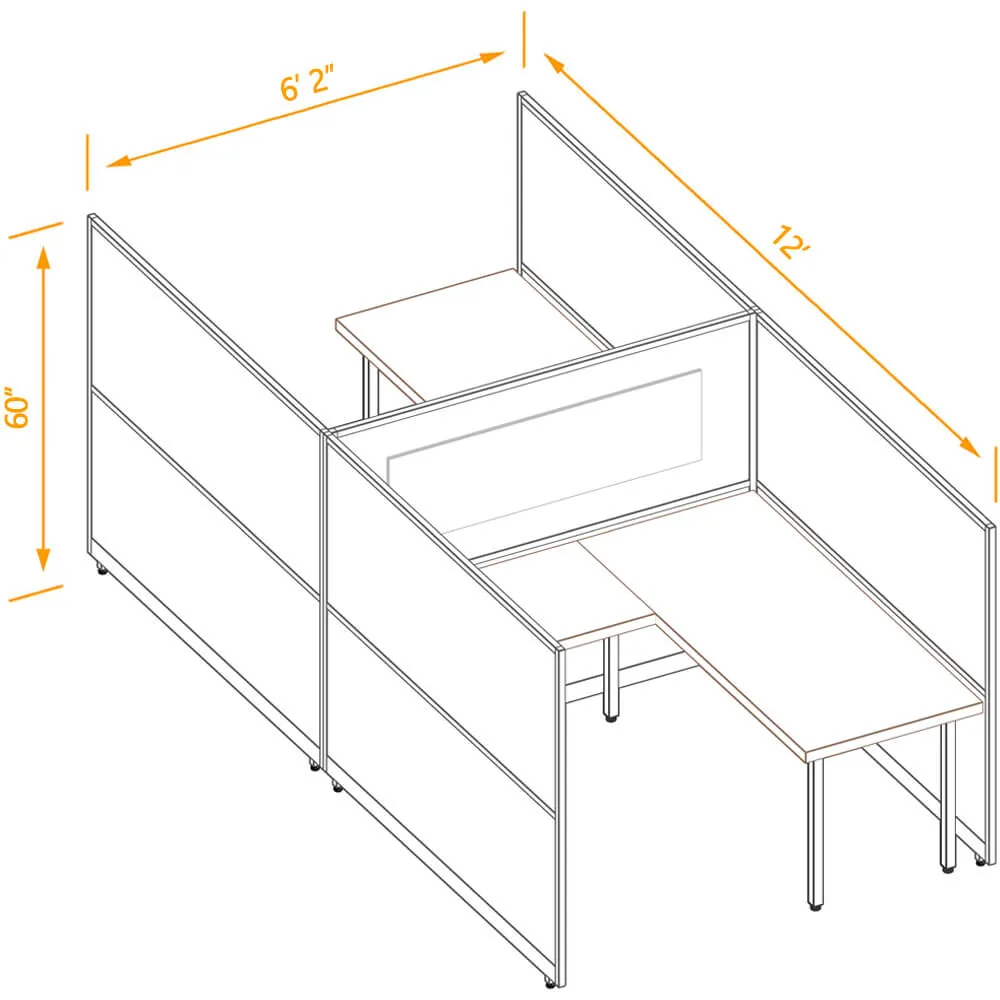 6' 2"

12'

60"