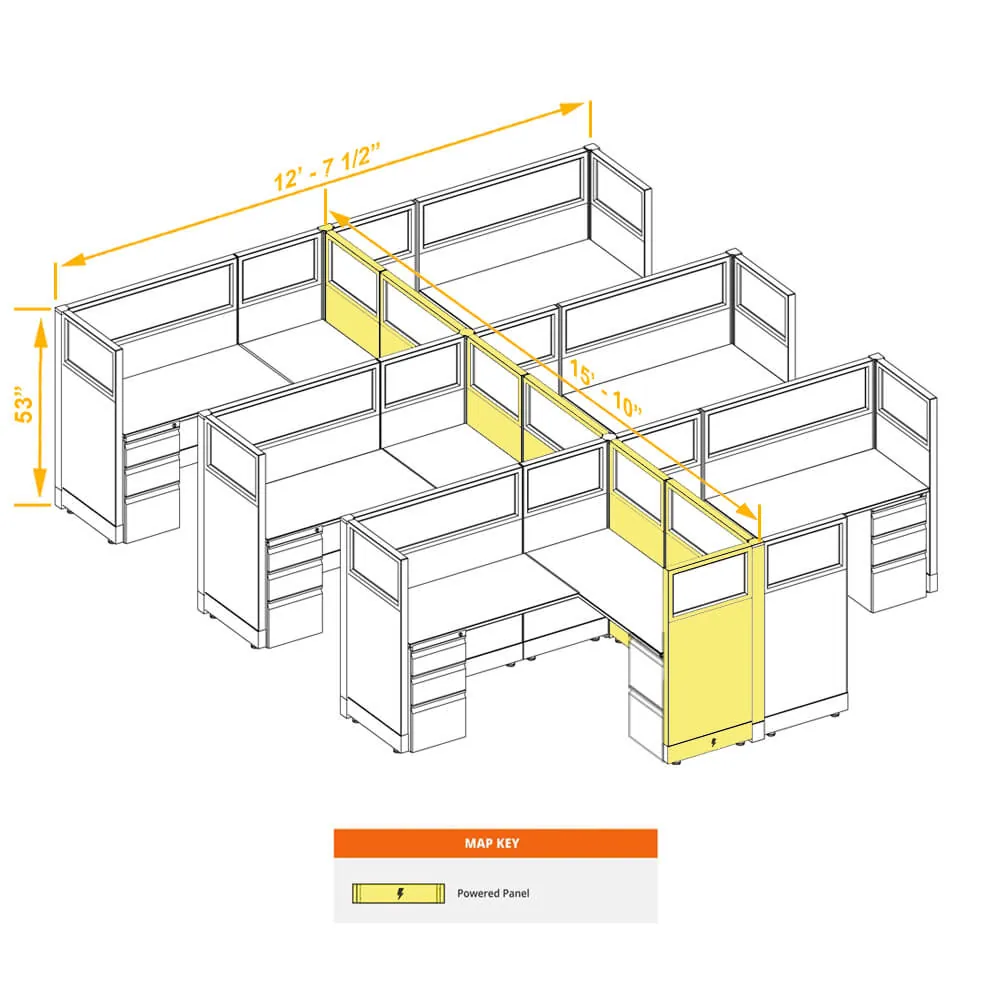 12' - 7 1/2"

53"

15' - 10"

MAP KEY

Powered Panel