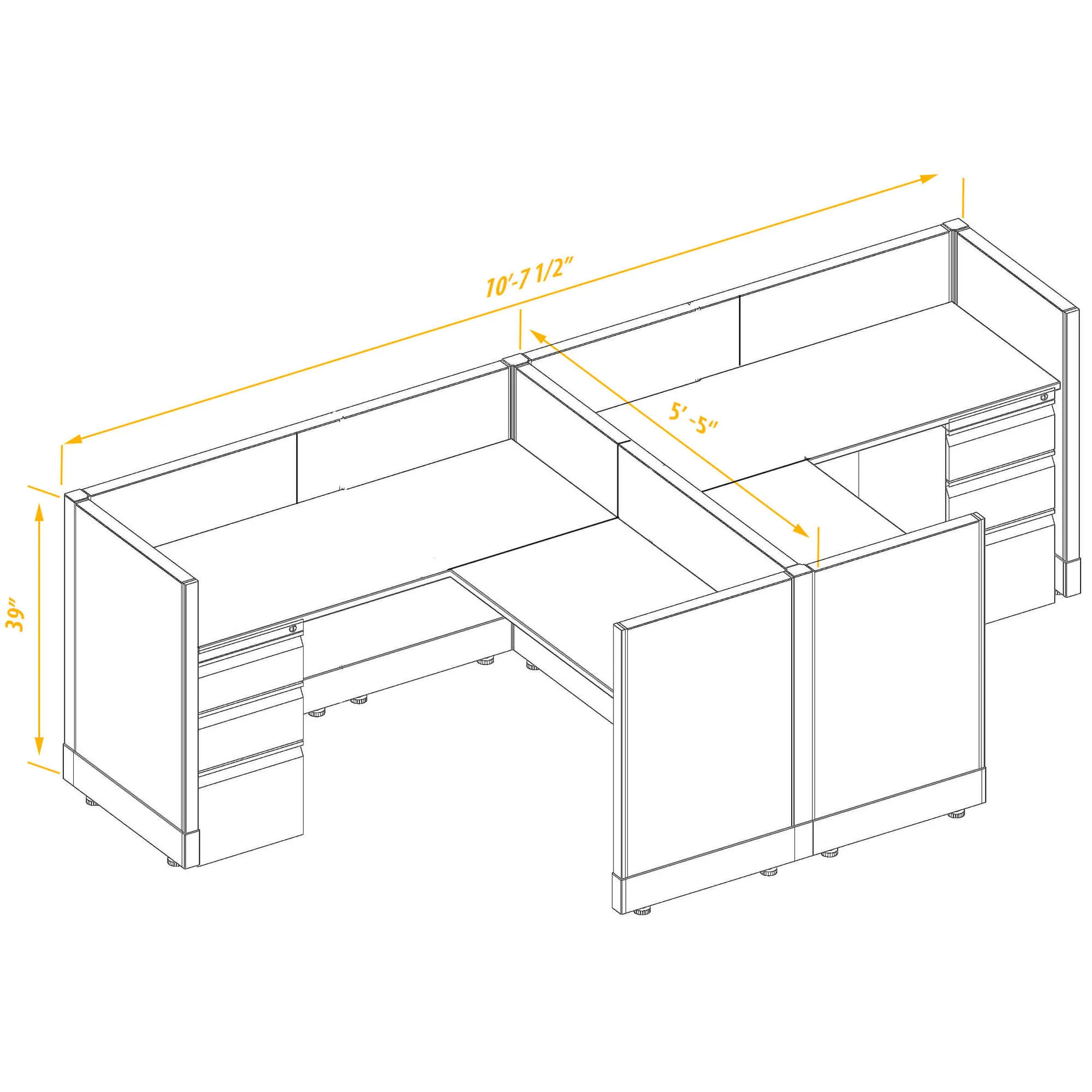 10'-7 1/2"

5' -5"

39"