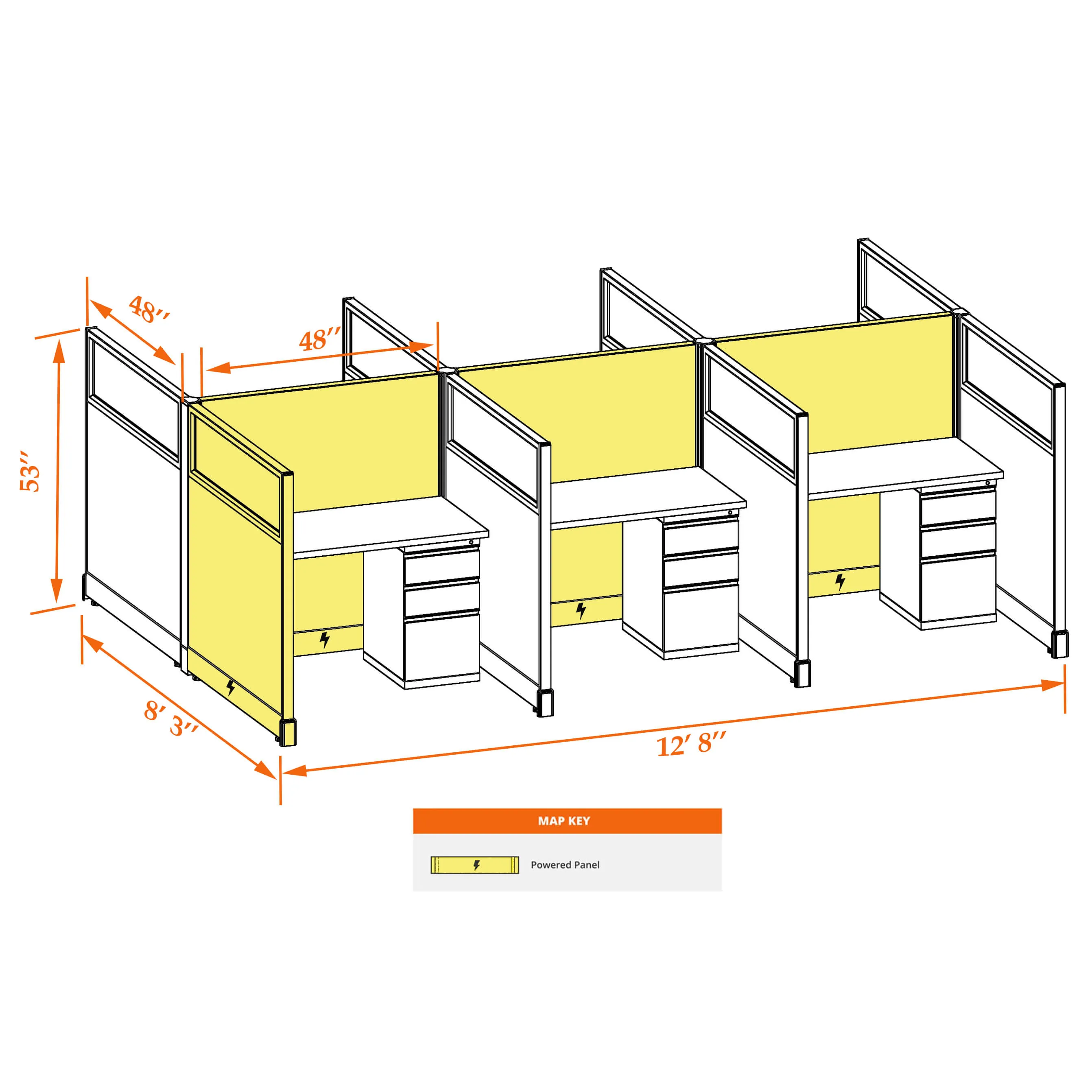 48″

48″

53″

8′ 3″

12′ 8″

MAP KEY

Powered Panel