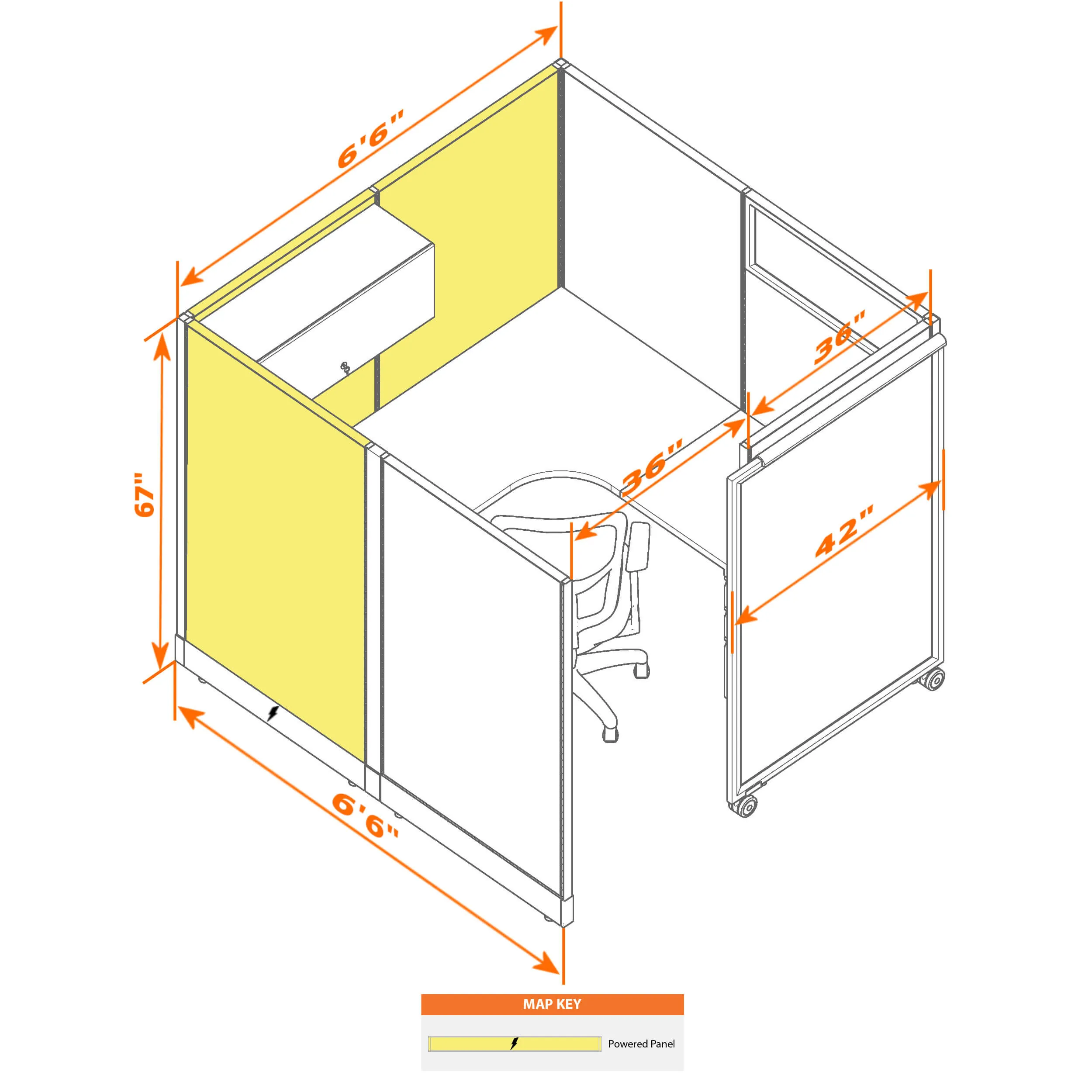 6'6"

67"

36"

36"

42"

6'6"

MAP KEY

Powered Panel