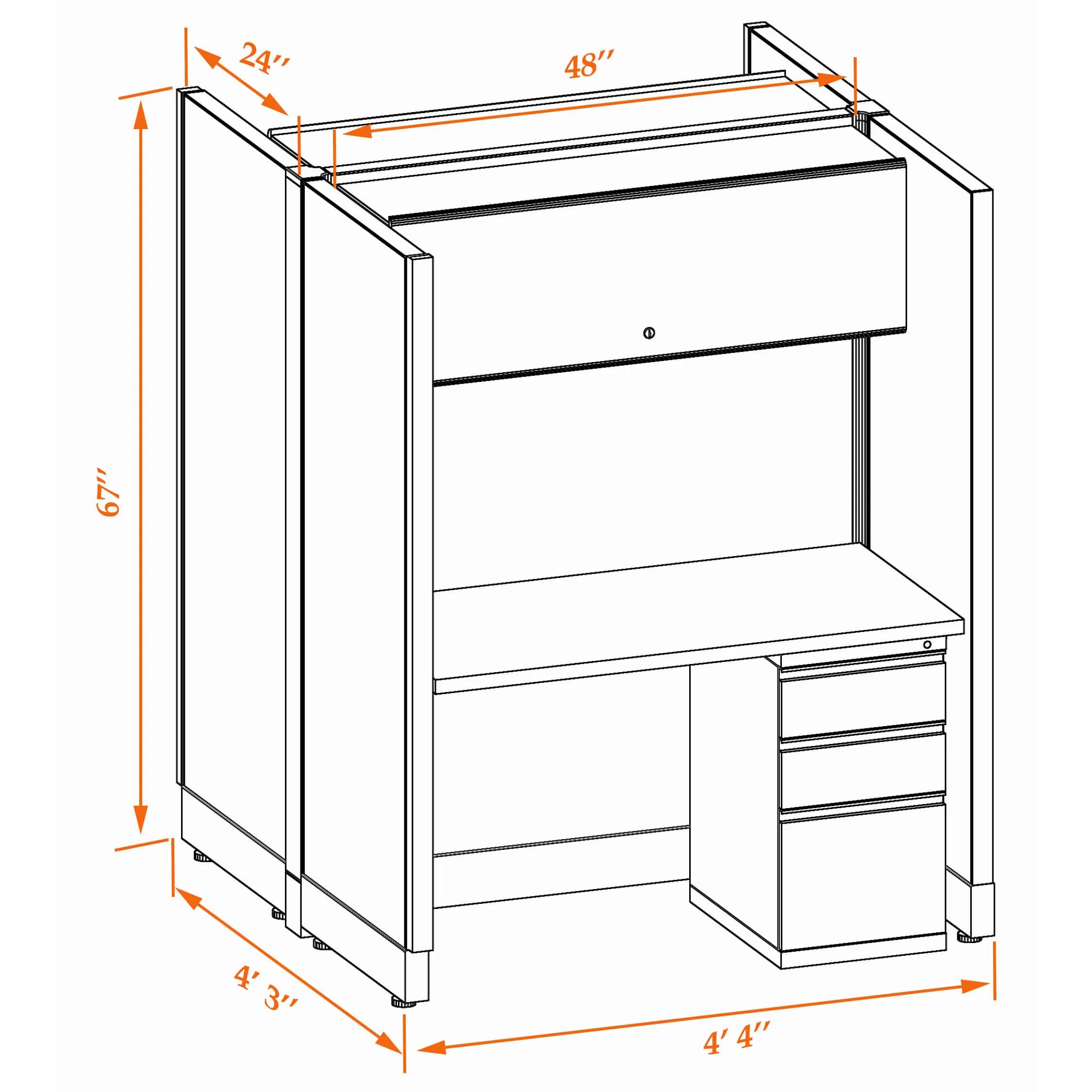 24″
48″
67″
4′ 3″
4′ 4″