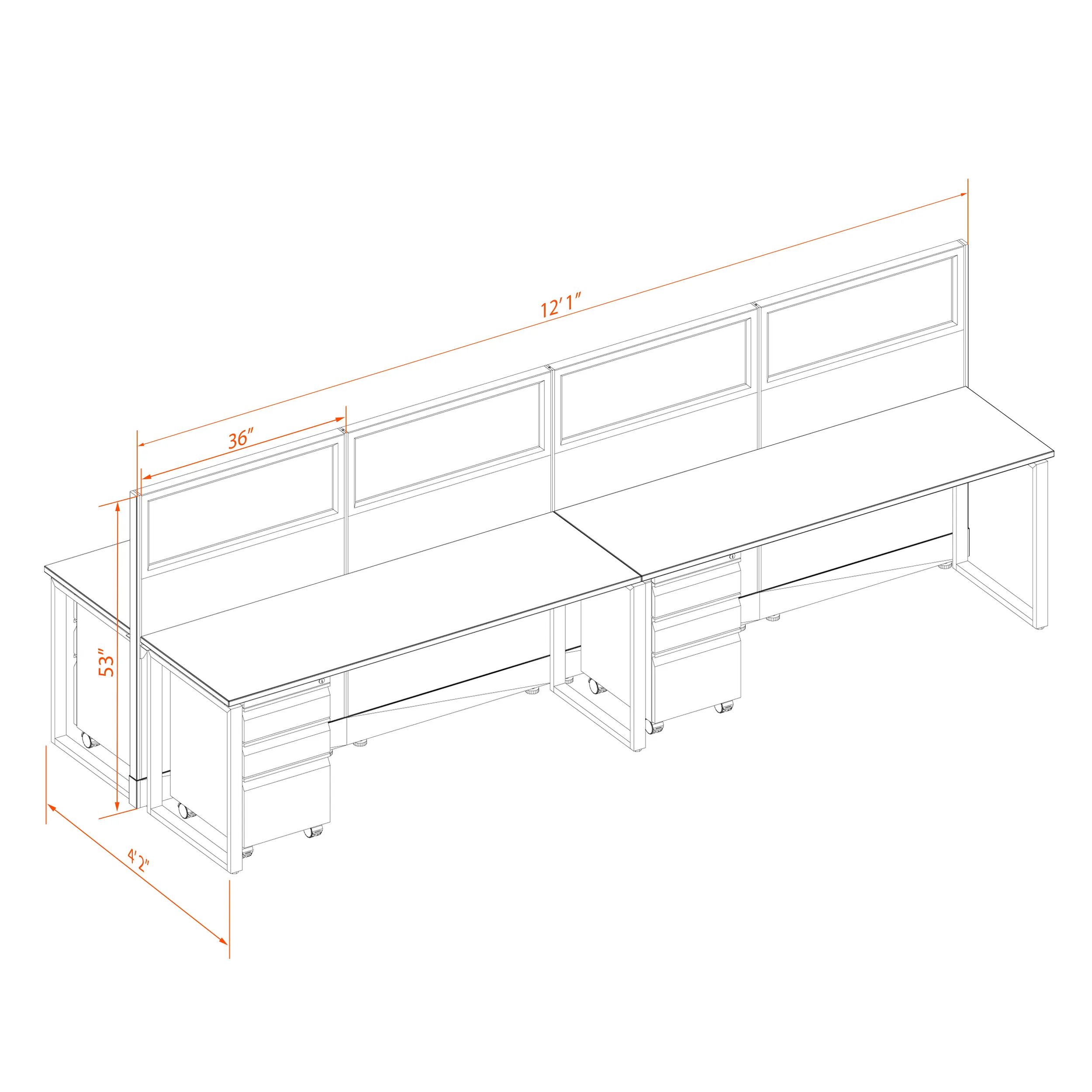 12′ 1″

36″

53″

4′ 2″