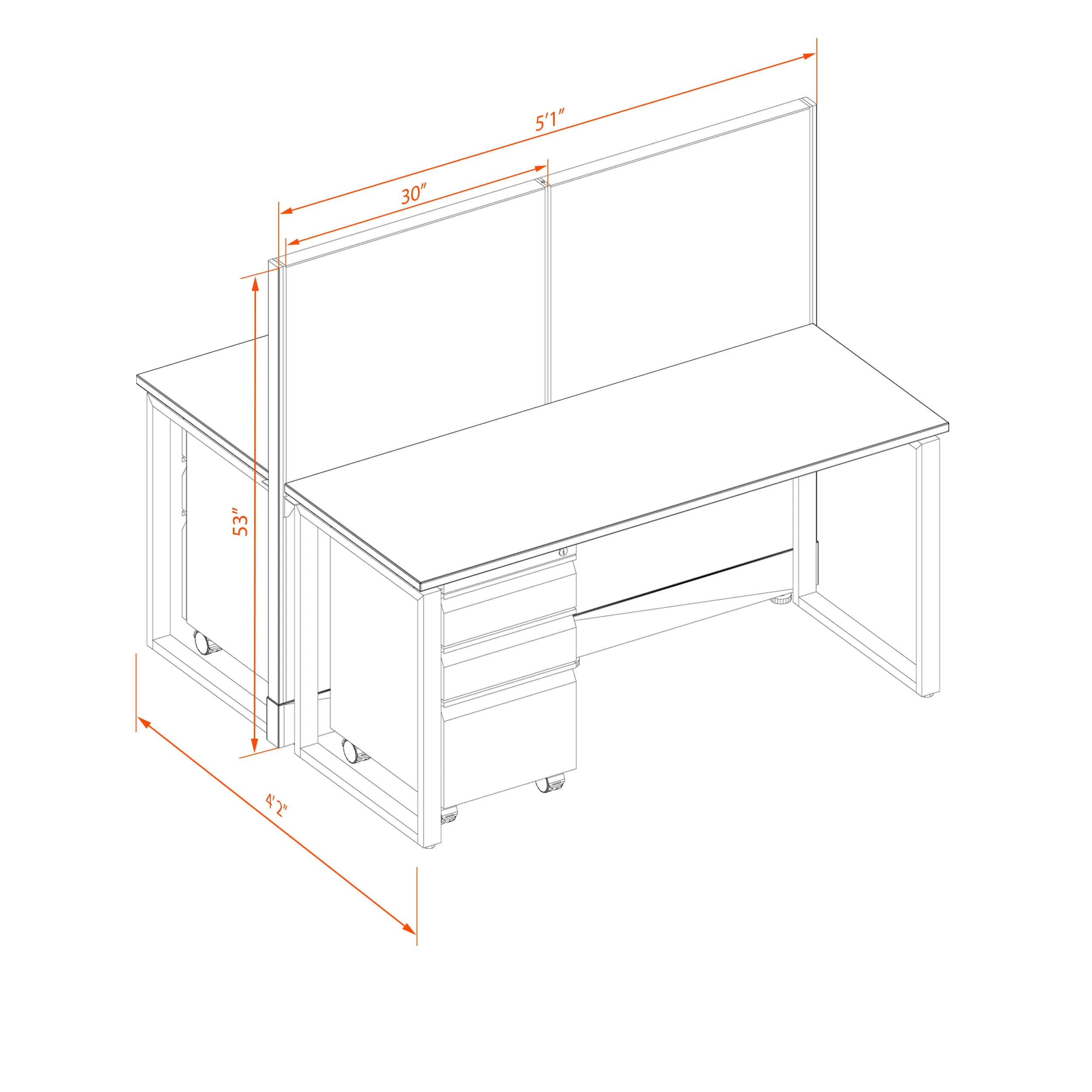 5′1″

30″

53″

4′2″