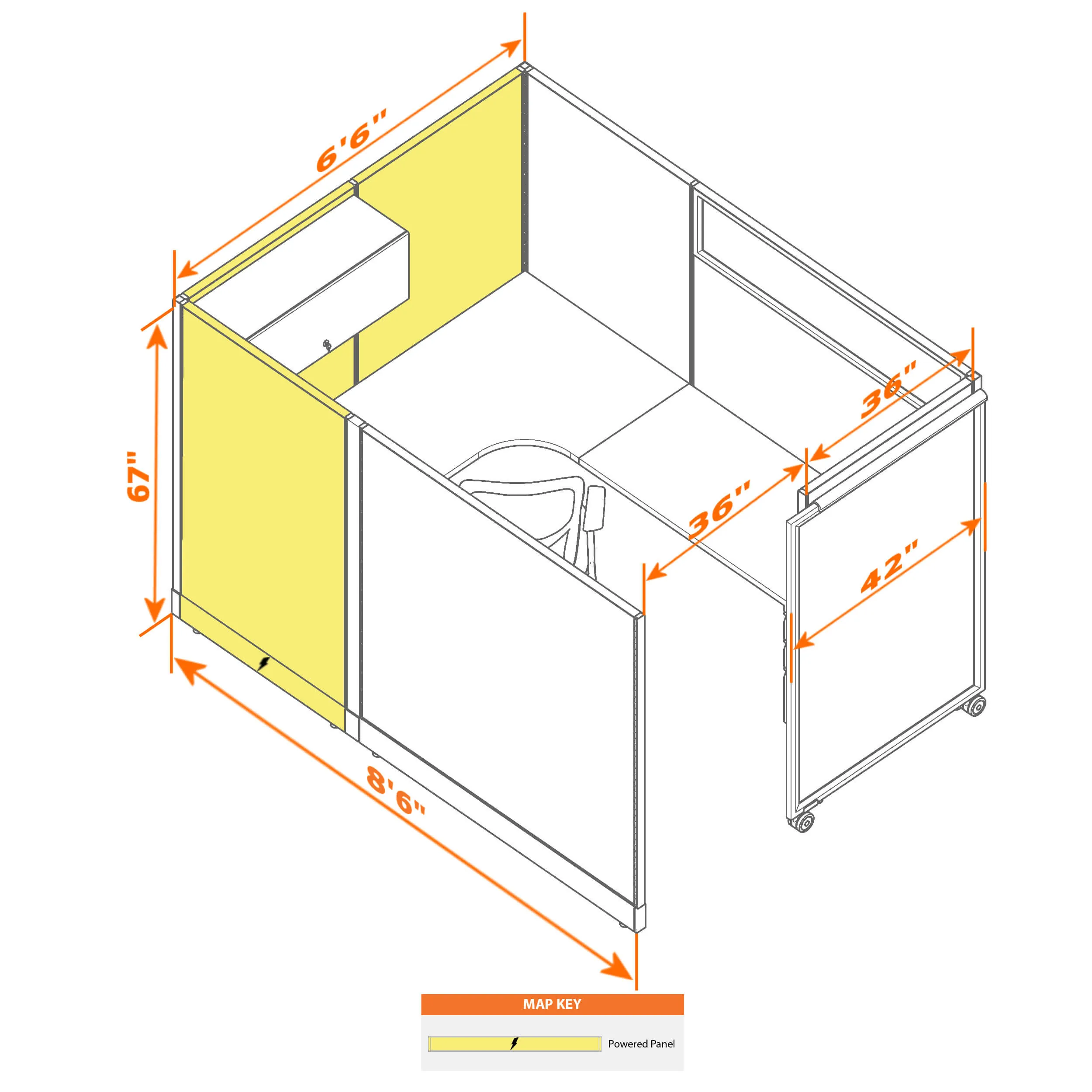 6'6"

67"

36"

36"

42"

8'6"

MAP KEY

Powered Panel