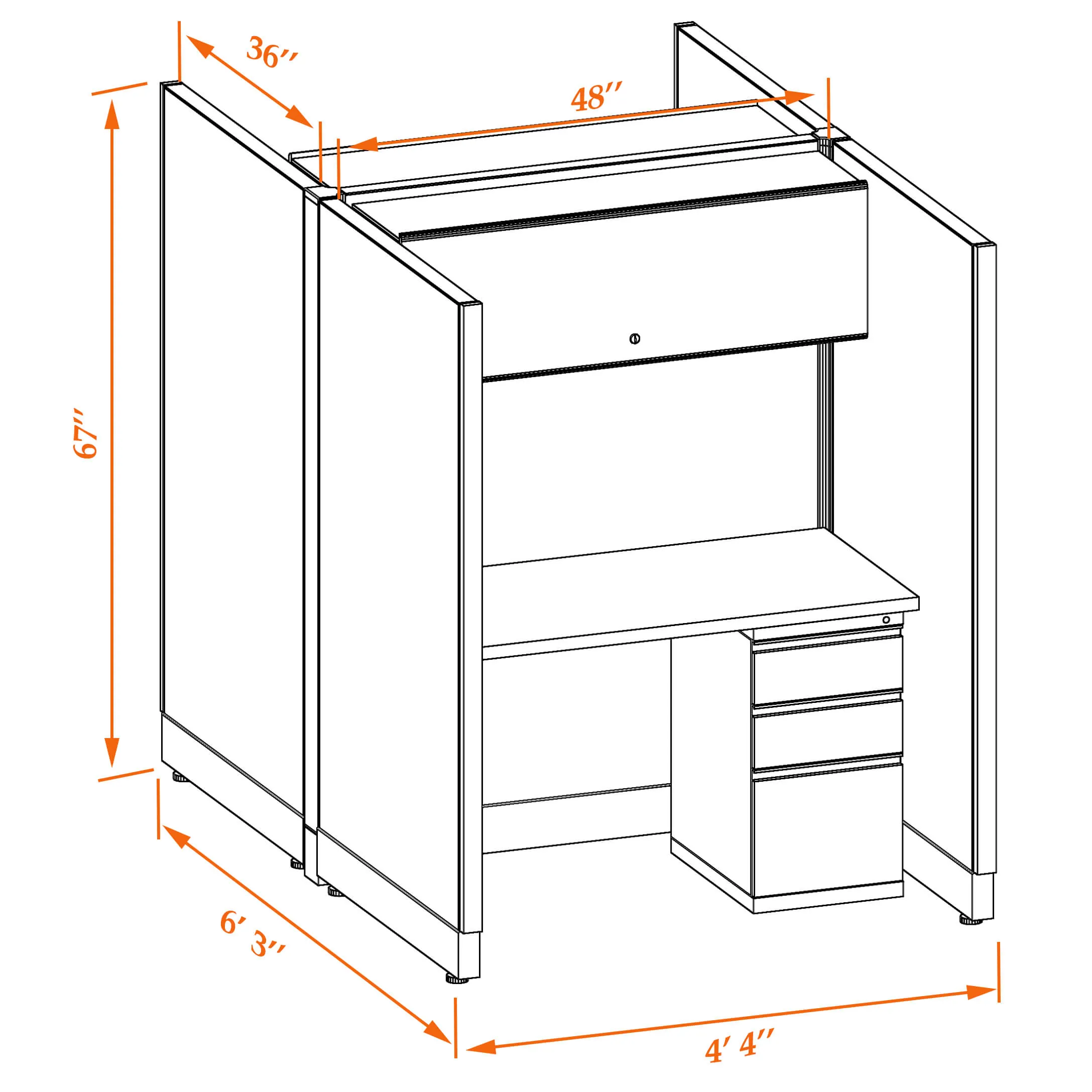 36′′

48′′

67′′

6′ 3′′

4′ 4′′