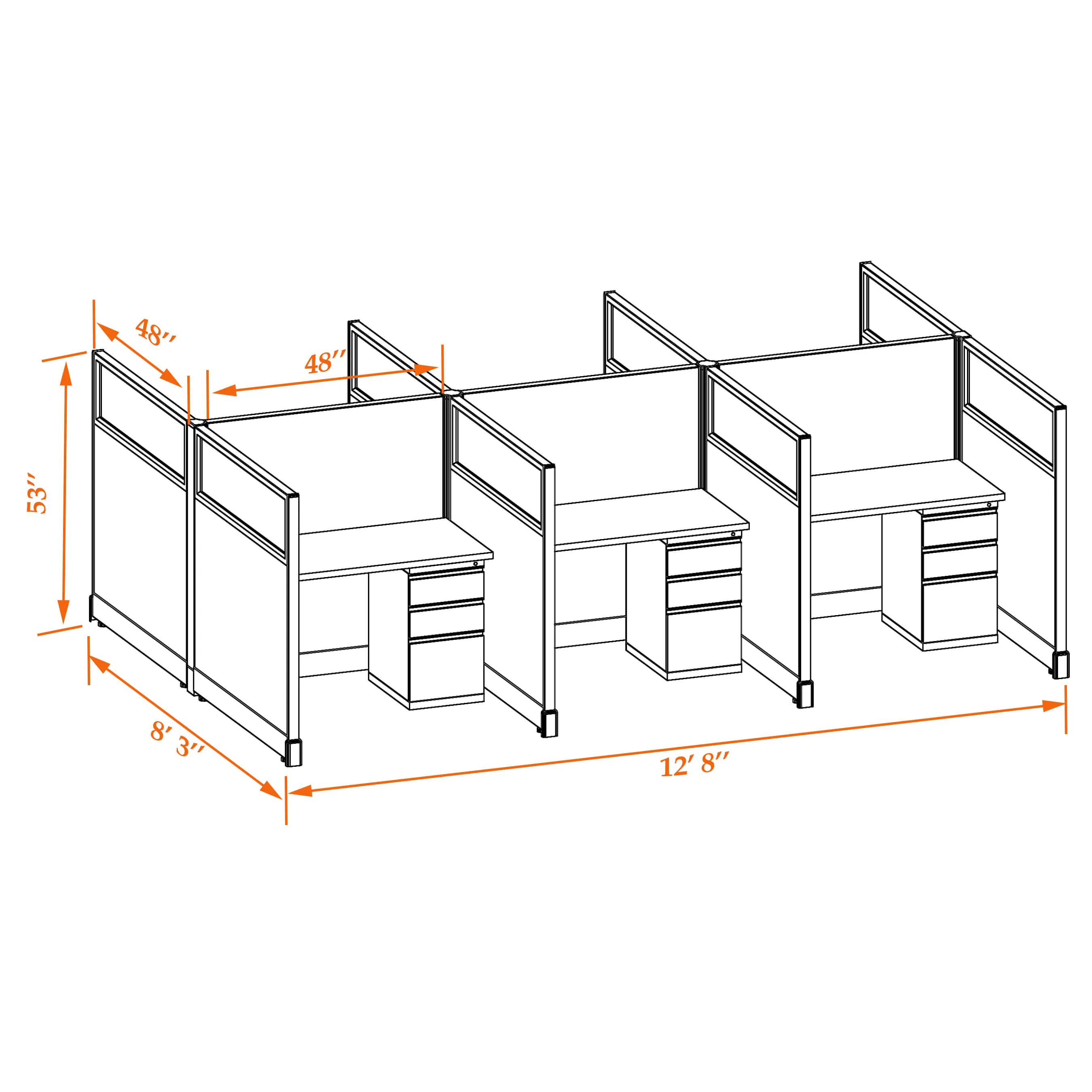 48′′

48′′

53′′

8′ 3′′

12′ 8′′