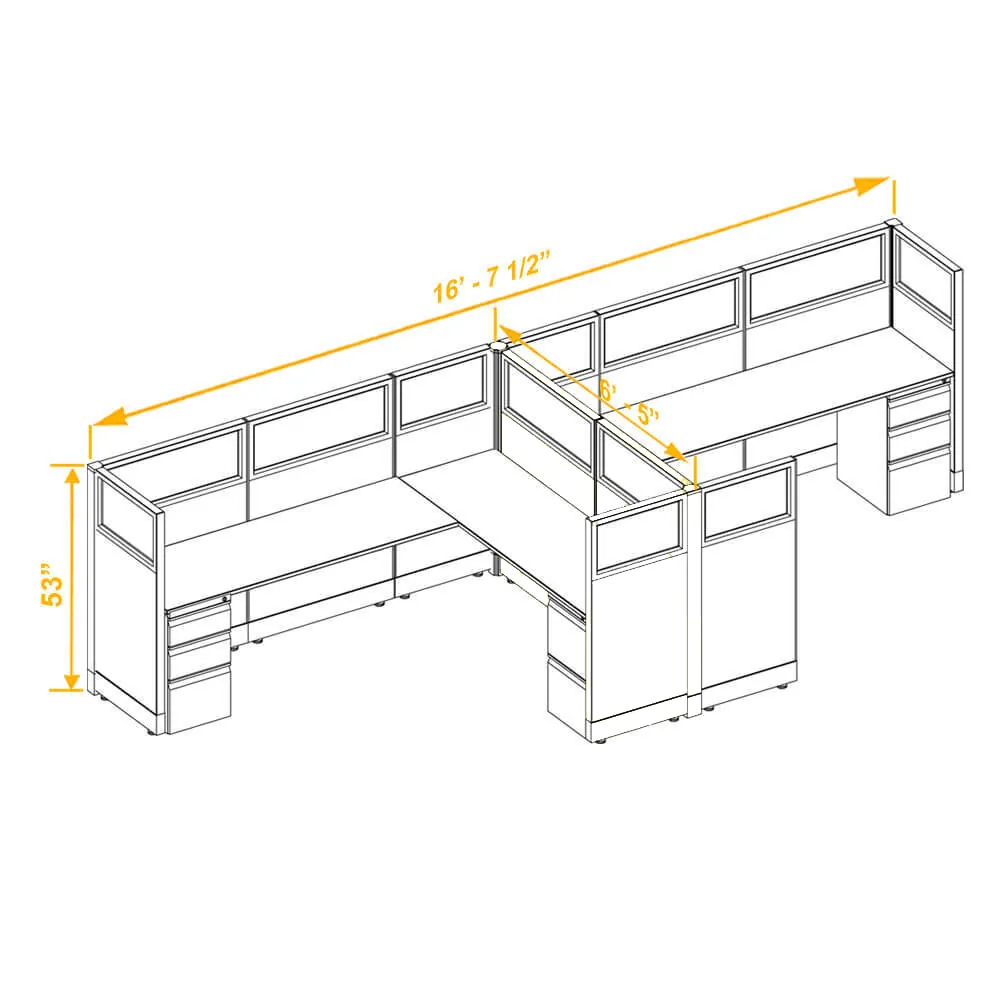 16' - 7 1/2"

6' - 5"

53"