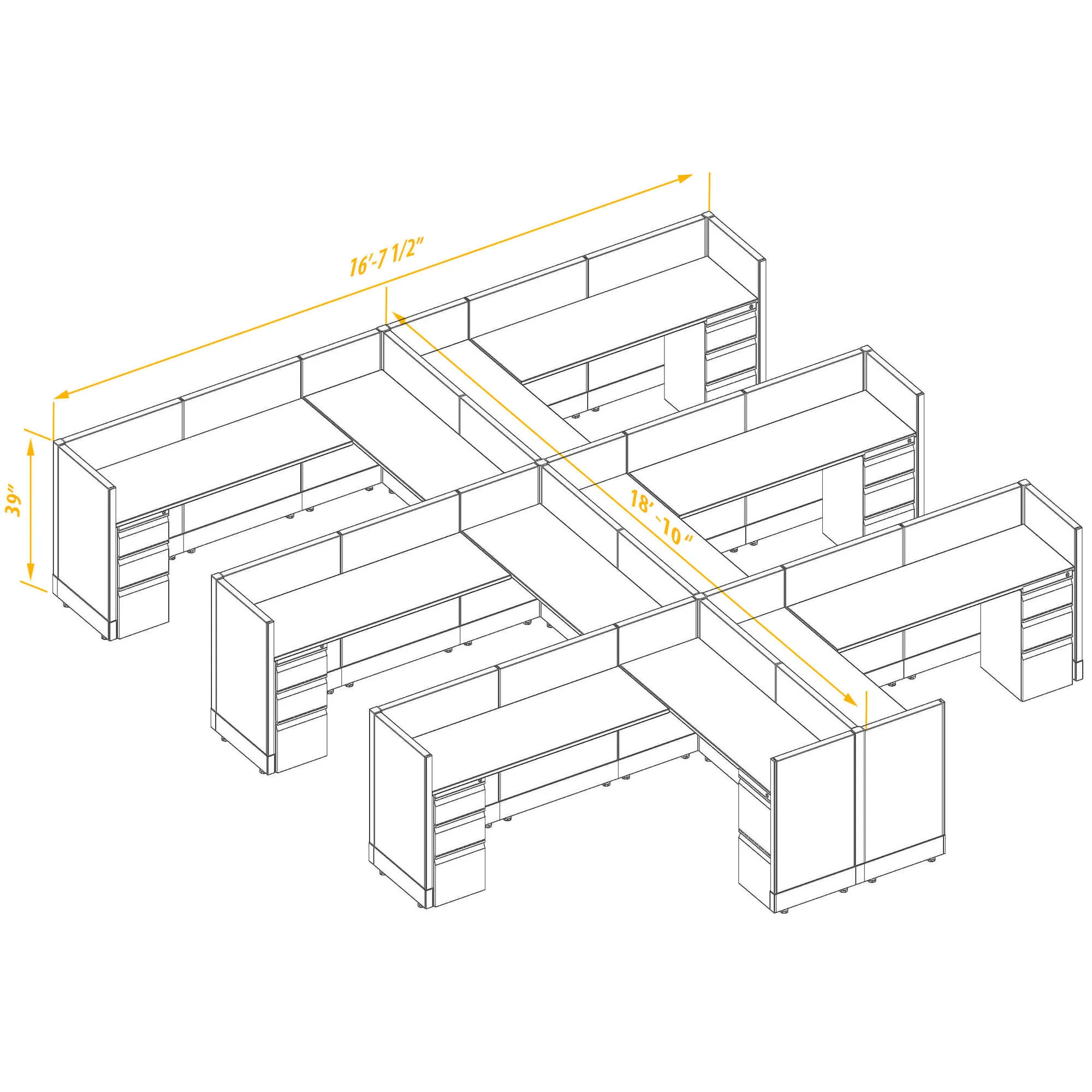 16'-7 1/2"

39"

18' -10"