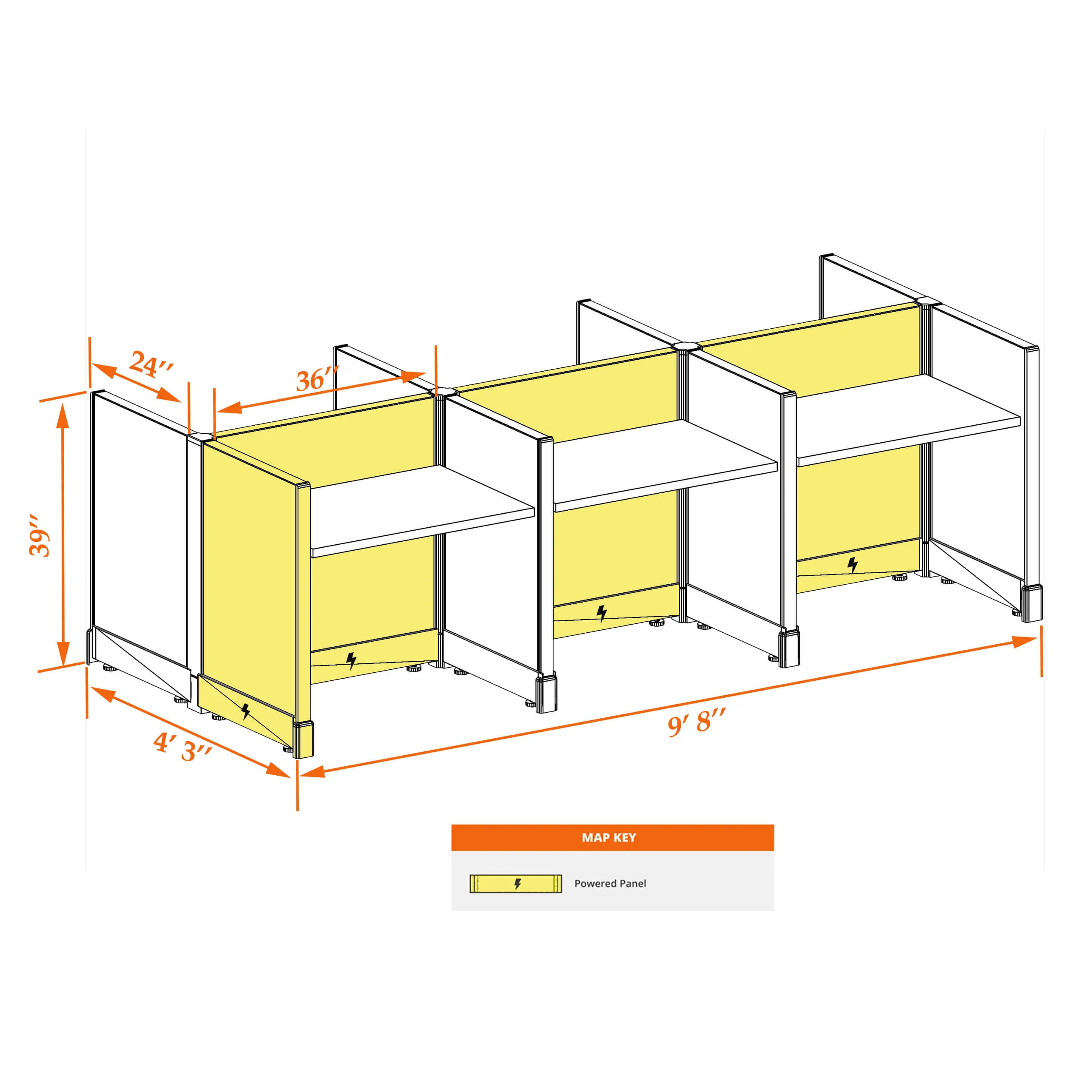 24″

36″

39″

4′ 3″

9′ 8″

MAP KEY

Powered Panel