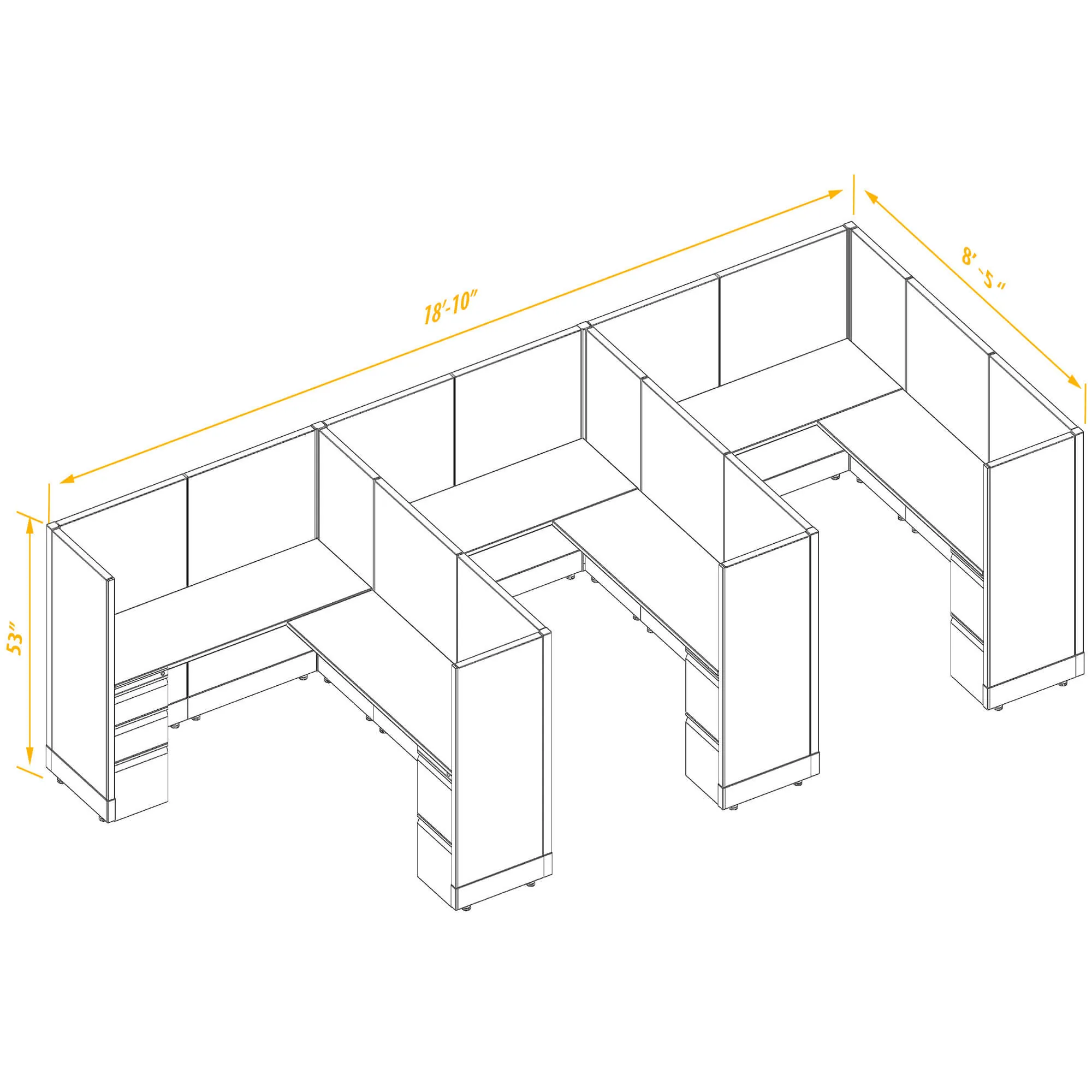 18'-10"

8' -5 "

53"