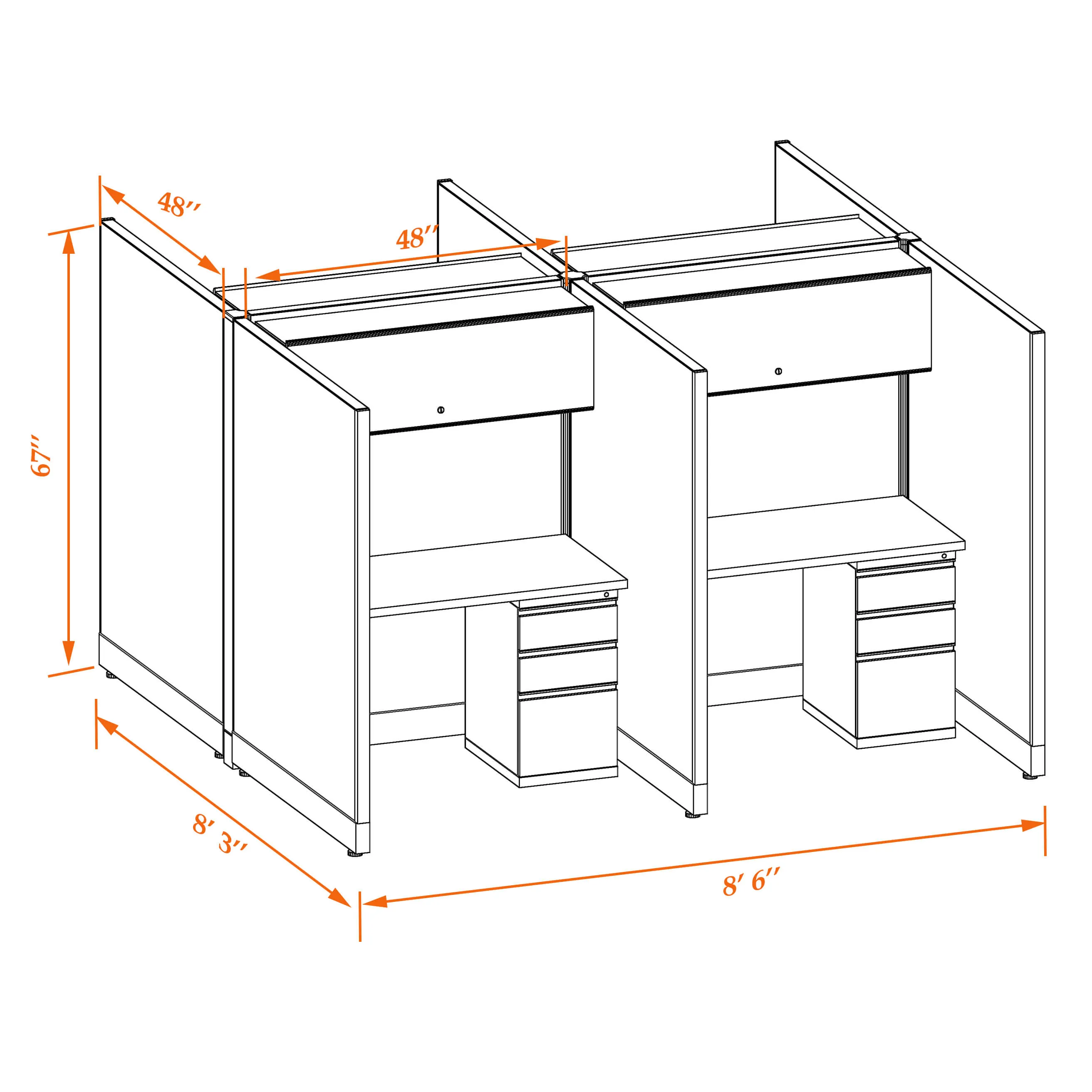 48′′
48′′
67′′
8′ 3′′
8′ 6′′