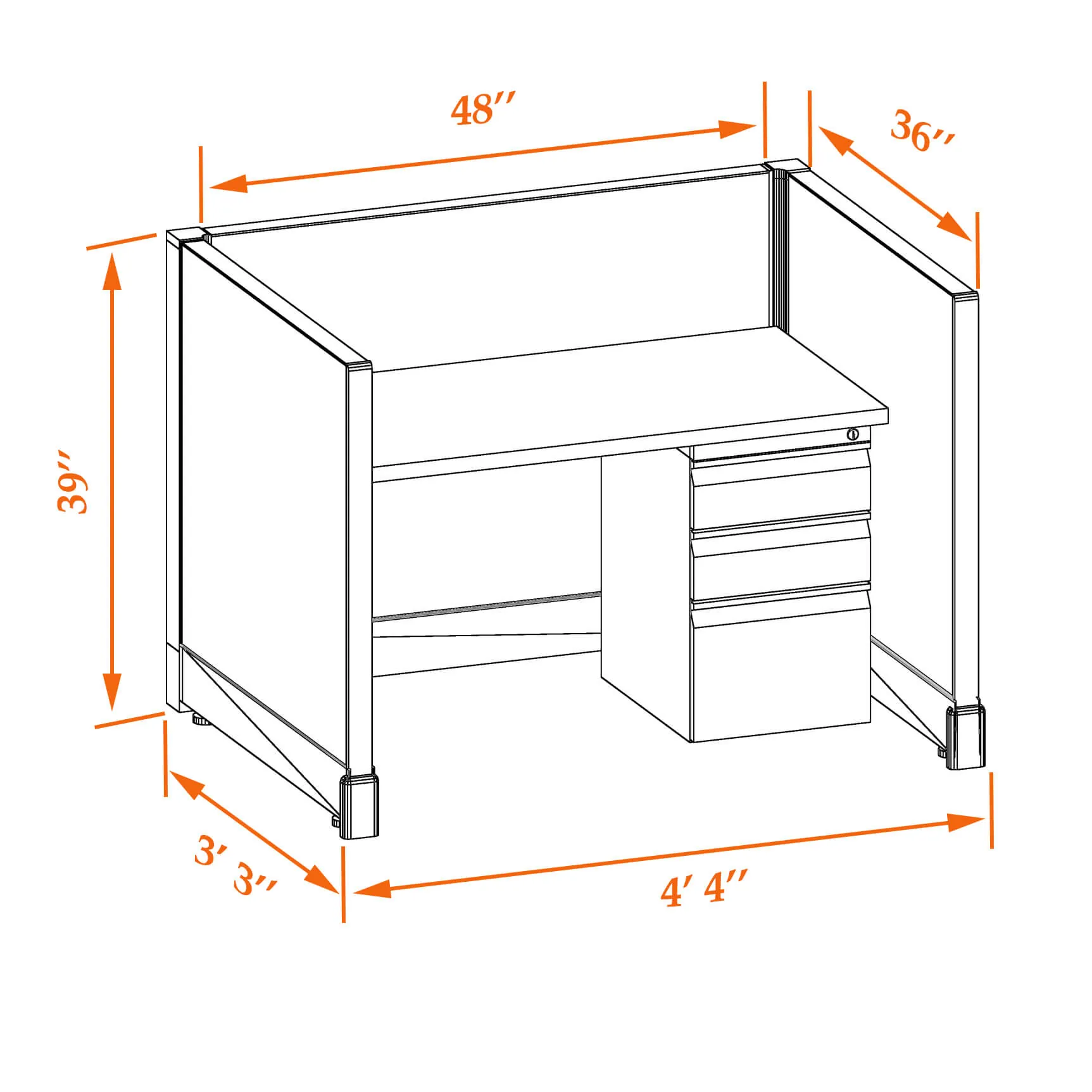 48″
36″
39″
3′ 3″
4′ 4″