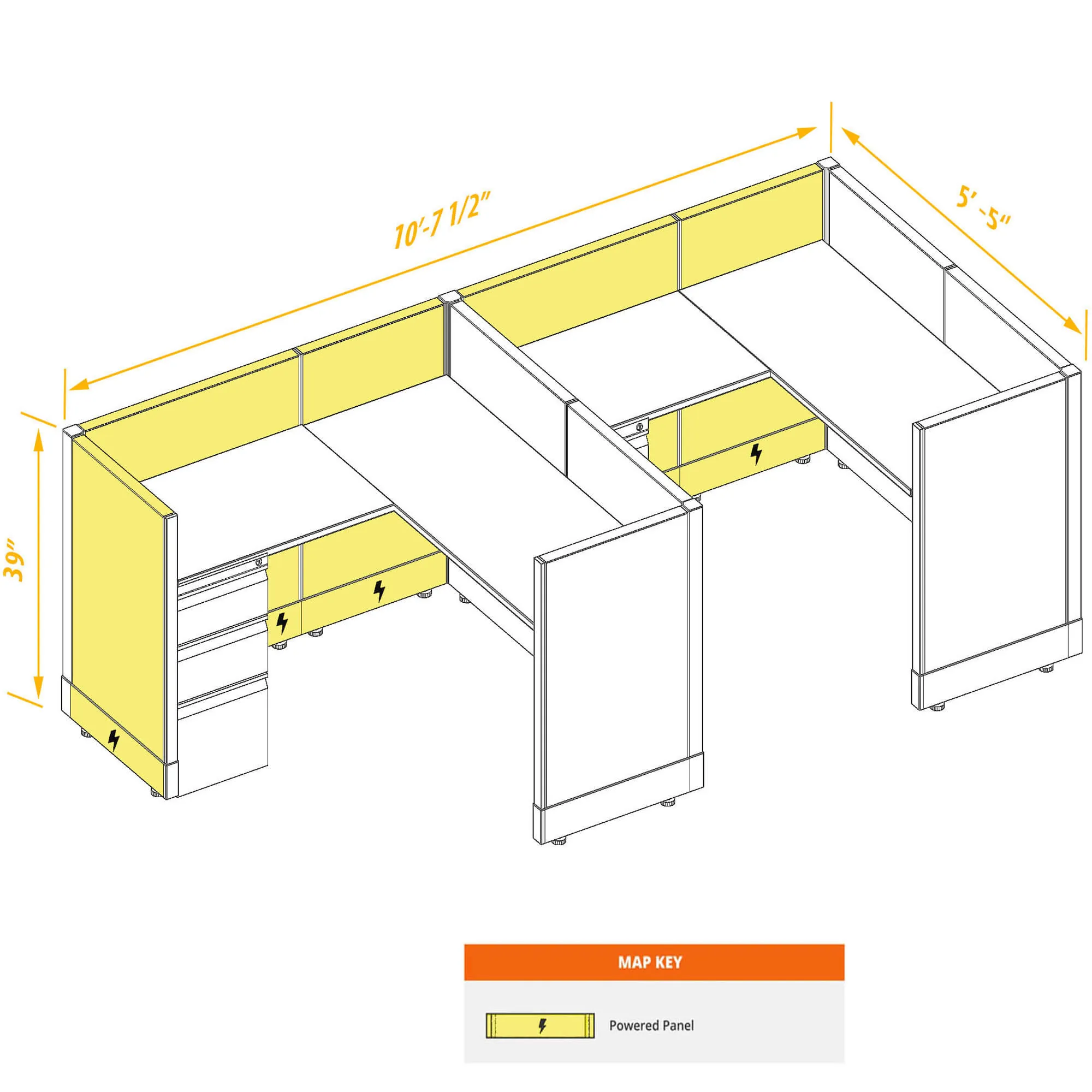 10'-7 1/2"

5' -5"

39"

MAP KEY

Powered Panel